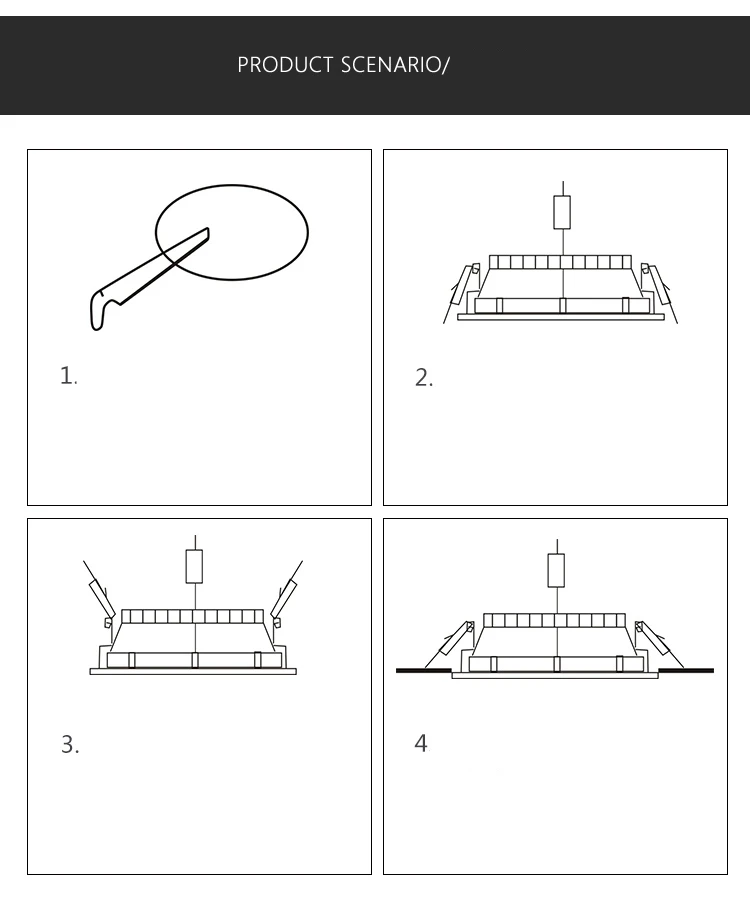 PRODUCT SCENARIO/

1.

2.

3.

4