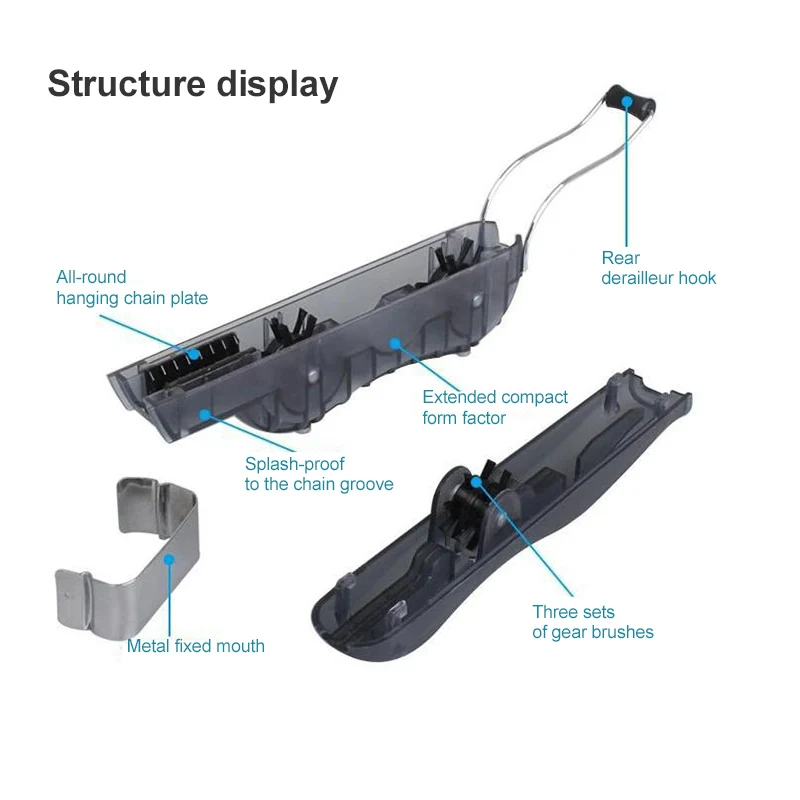 Structure display

Rear derailleur hook

All-round hanging chain plate

Extended compact form factor

Splash-proof to the chain groove

Metal fixed mouth

Three sets of gear brushes