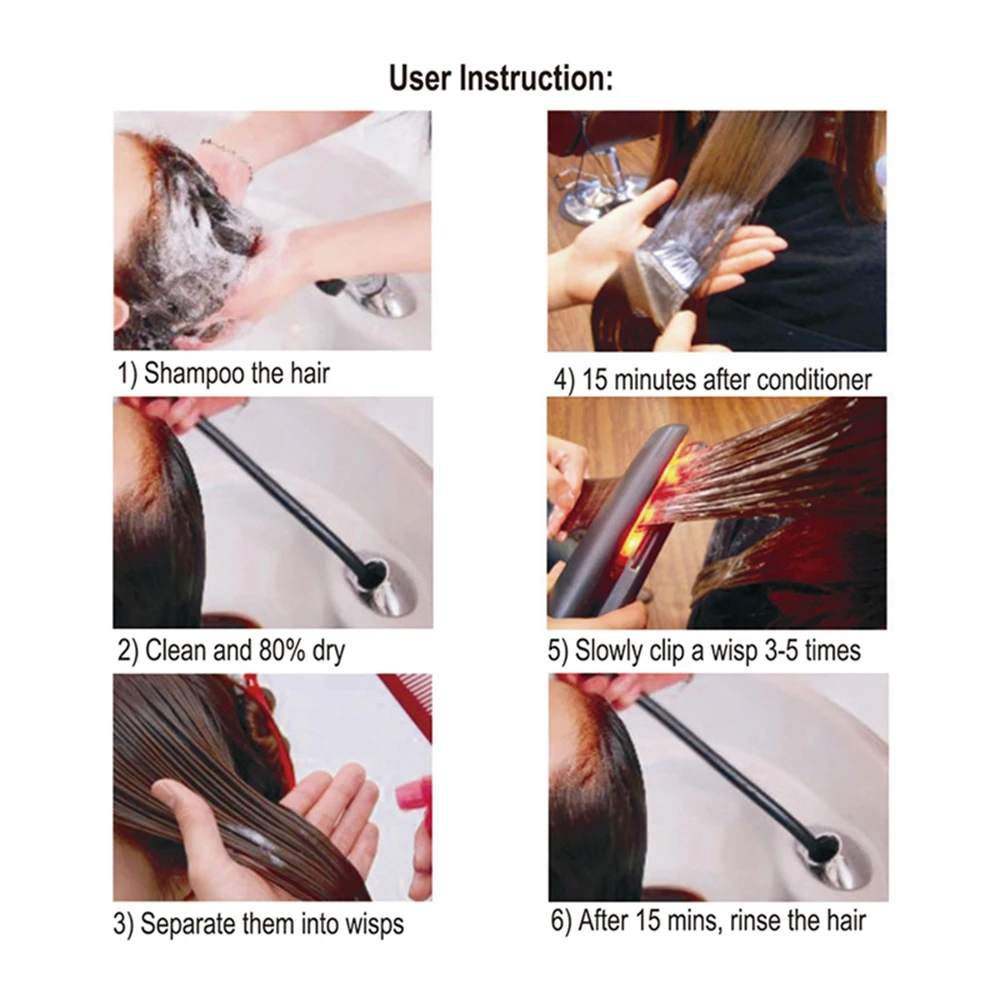 User Instruction:

1) Shampoo the hair

2) Clean and 80% dry

3) Separate them into wisps

4) 15 minutes after conditioner

5) Slowly clip a wisp 3-5 times

6) After 15 mins, rinse the hair