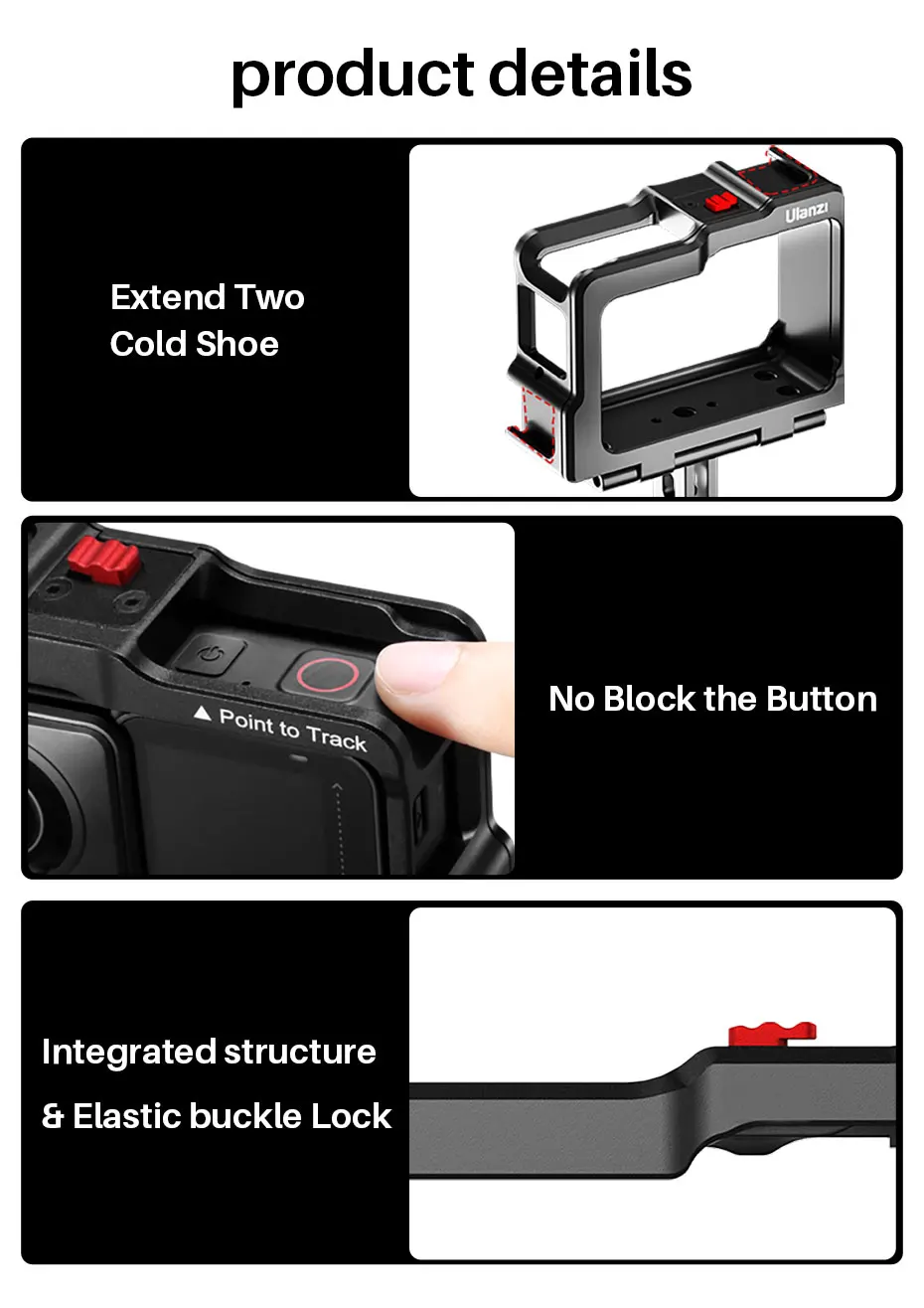 product details

Extend Two Cold Shoe

Ulanzi

▲ Point to Track

No Block the Button

Integrated structure

& Elastic buckle Lock