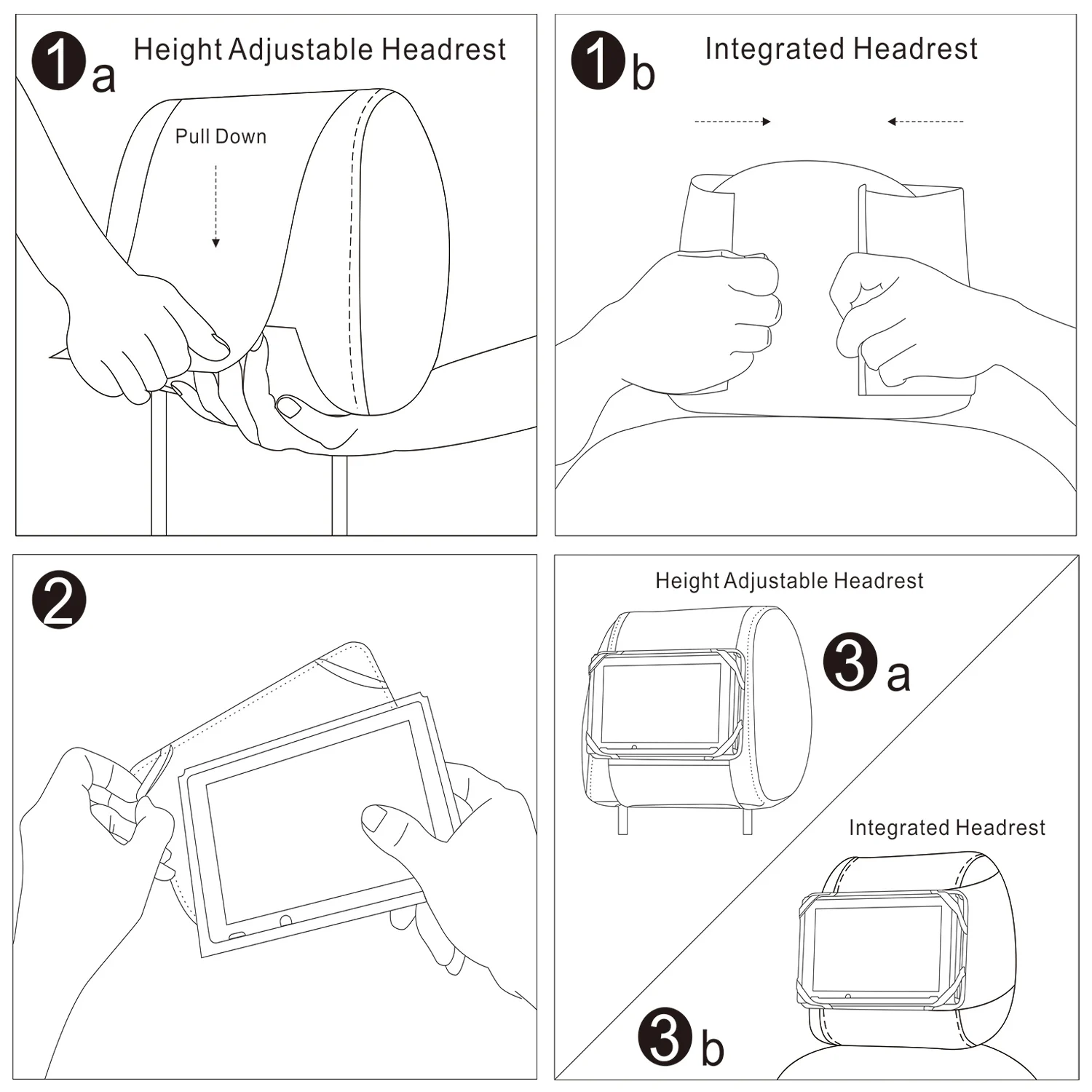 1a Height Adjustable Headrest

Pull Down

1b Integrated Headrest

2

Height Adjustable Headrest

3a

Integrated Headrest

3b