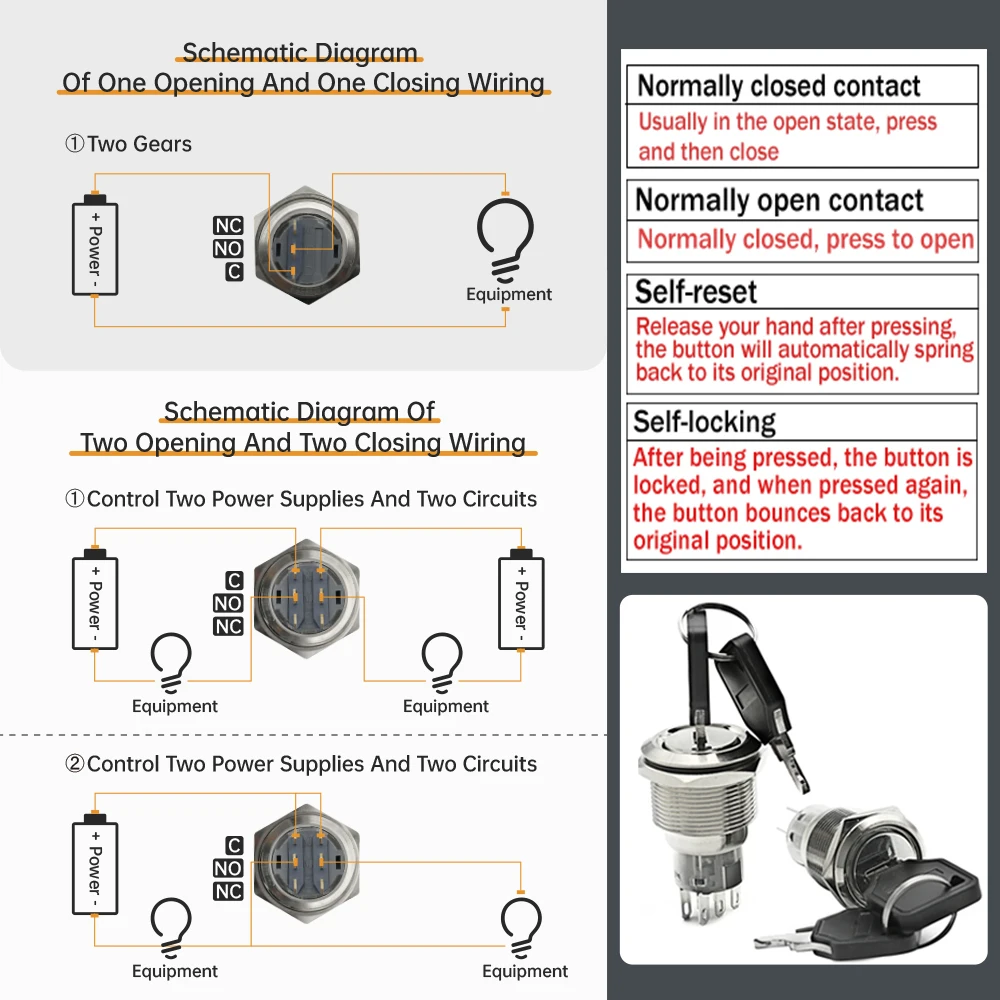 Schematic Diagram
Of One Opening And One Closing Wiring

①Two Gears

+ Power -

NC
NO
C

Equipment

Schematic Diagram Of
Two Opening And Two Closing Wiring

①Control Two Power Supplies And Two Circuits

+ Power -

C
NO
NC

+ Power -

Equipment

Equipment

②Control Two Power Supplies And Two Circuits

+ Power -

C
NO
NC

Equipment

Equipment

Normally closed contact
Usually in the open state, press and then close

Normally open contact
Normally closed, press to open

Self-reset
Release your hand after pressing, the button will automatically spring back to its original position.

Self-locking
After being pressed, the button is locked, and when pressed again, the button bounces back to its original position.