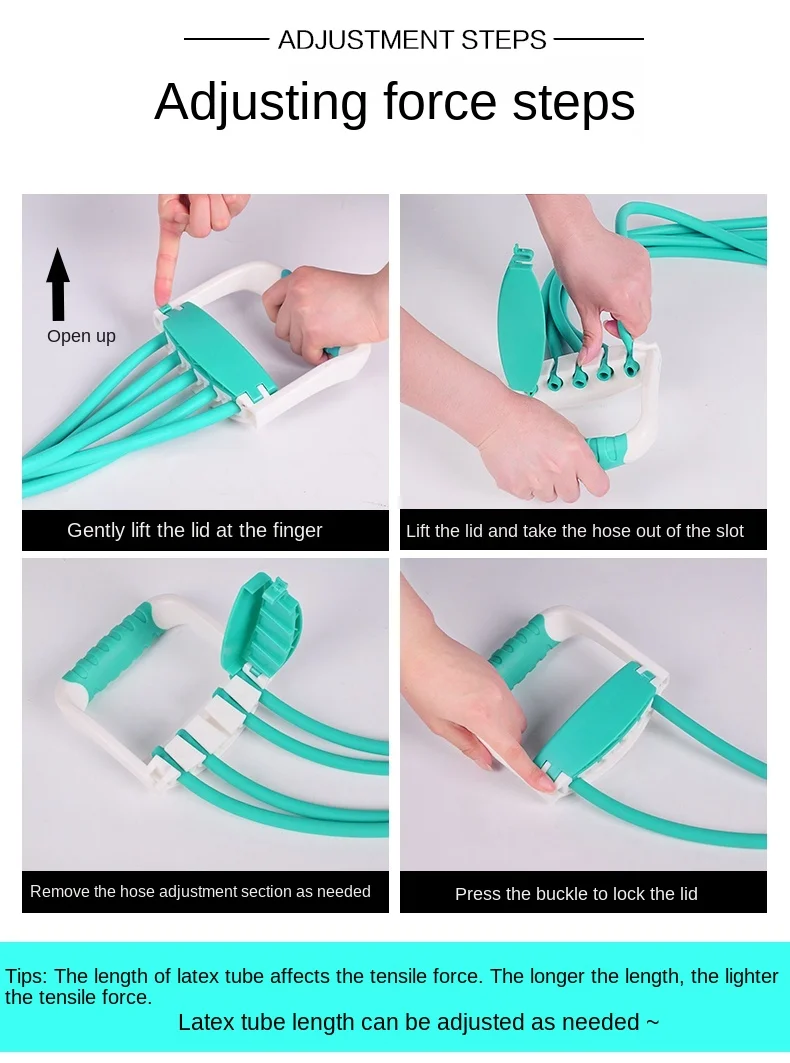 ADJUSTMENT STEPS

Adjusting force steps

Open up

Gently lift the lid at the finger

Lift the lid and take the hose out of the slot

Remove the hose adjustment section as needed

Press the buckle to lock the lid

Tips: The length of latex tube affects the tensile force. The longer the length, the lighter the tensile force.

Latex tube length can be adjusted as needed ~