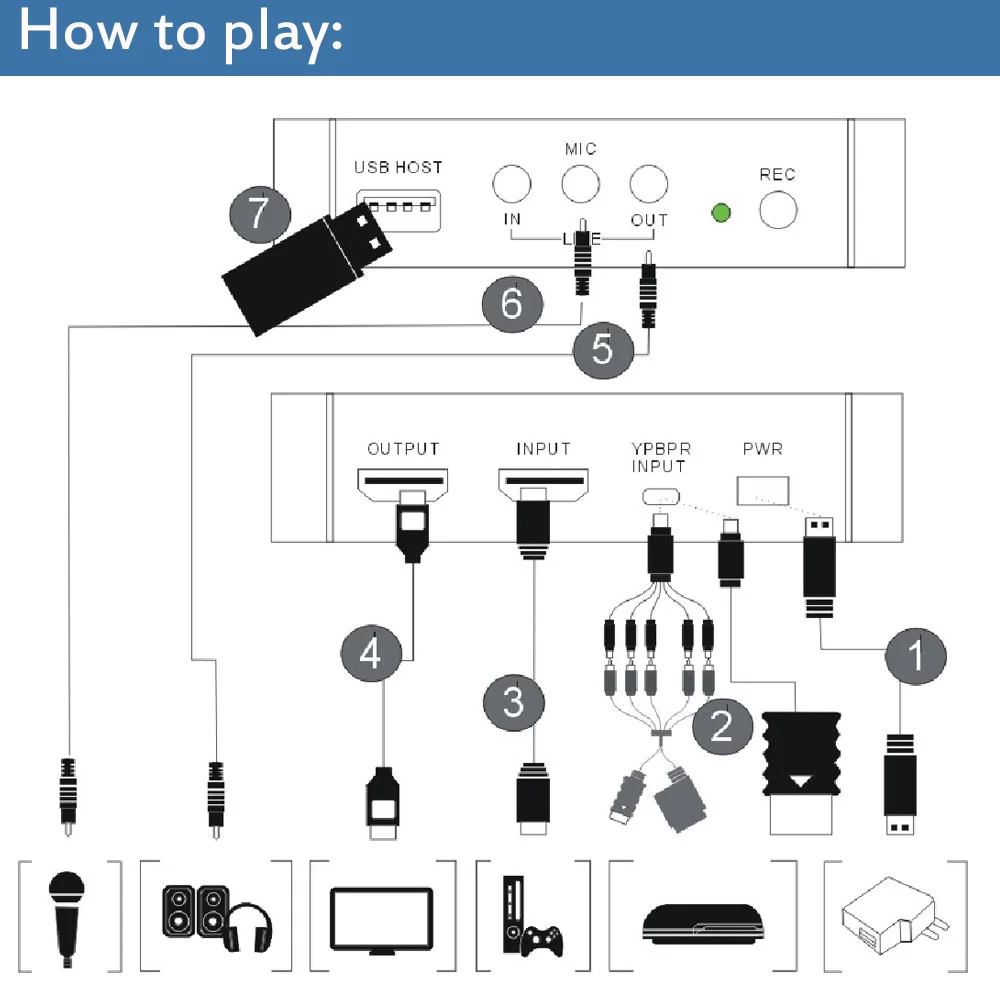 How to play:

USB HOST

MIC

IN

LINE

OUT

REC

7

6

5

OUTPUT

INPUT

YPBPR INPUT

PWR

4

3

2

1