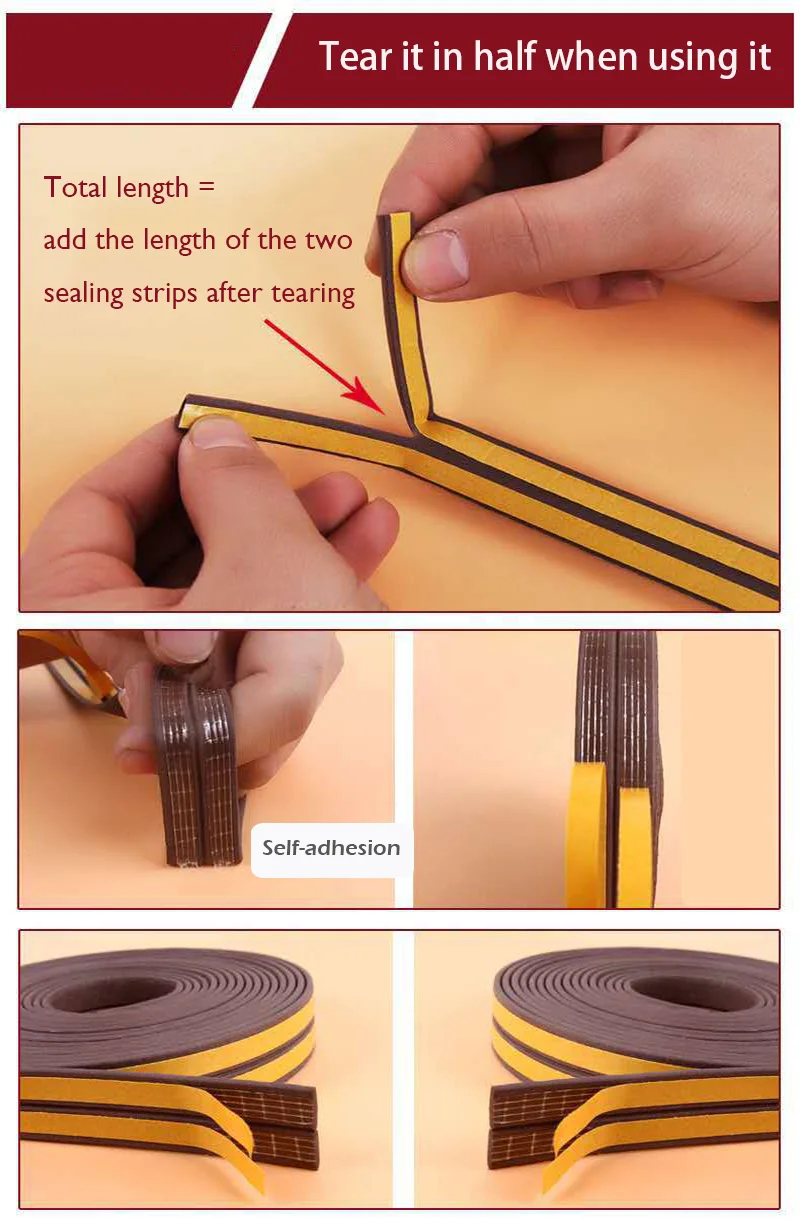 Tear it in half when using it

Total length =
add the length of the two
sealing strips after tearing

Self-adhesion