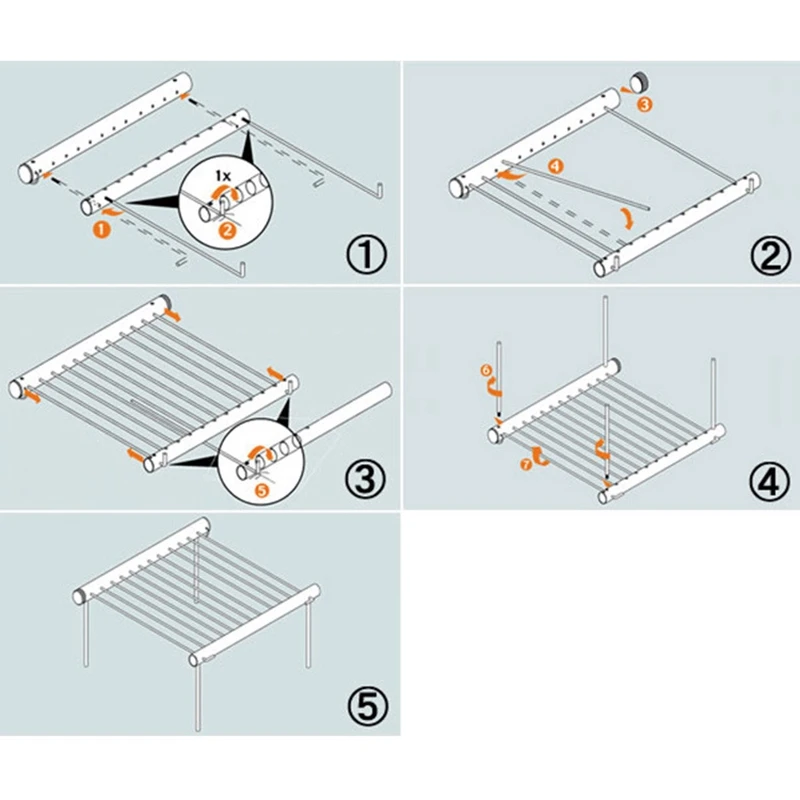 1x
1
2
①
3
4
②
5
③
6
7
④
⑤