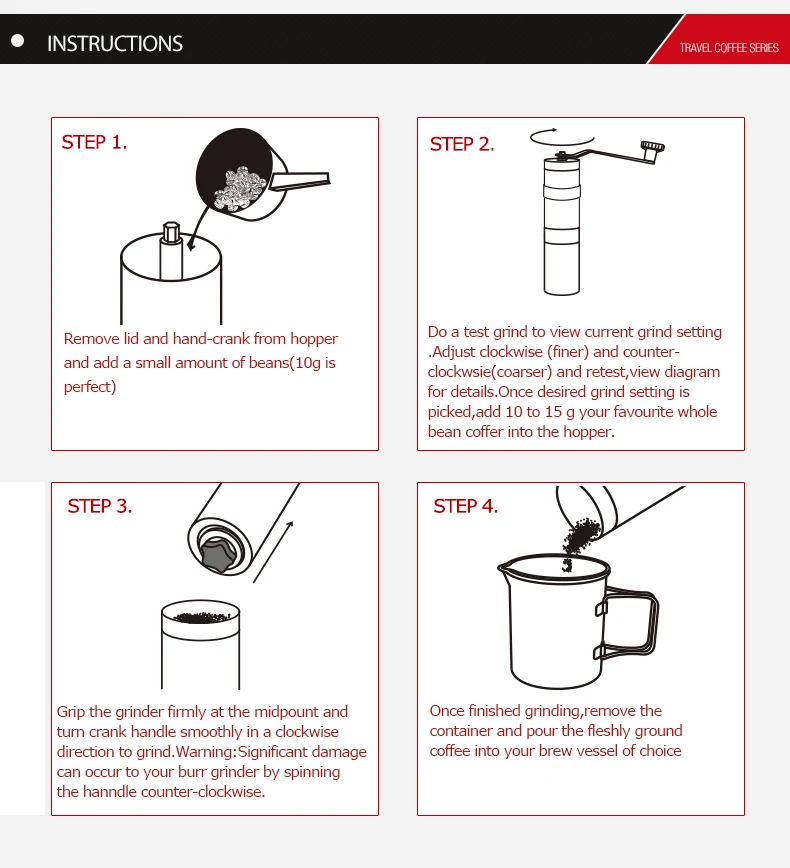 INSTRUCTIONS

TRAVEL COFFEE SERIES

STEP 1.

Remove lid and hand-crank from hopper and add a small amount of beans(10g is perfect)

STEP 2.

Do a test grind to view current grind setting .Adjust clockwise (finer) and counter-clockwsie(coarser) and retest,view diagram for details.Once desired grind setting is picked,add 10 to 15 g your favourite whole bean coffer into the hopper.

STEP 3.

Grip the grinder firmly at the midpount and turn crank handle smoothly in a clockwise direction to grind.Warning:Significant damage can occur to your burr grinder by spinning the hanndle counter-clockwise.

STEP 4.

Once finished grinding,remove the container and pour the fleshly ground coffee into your brew vessel of choice