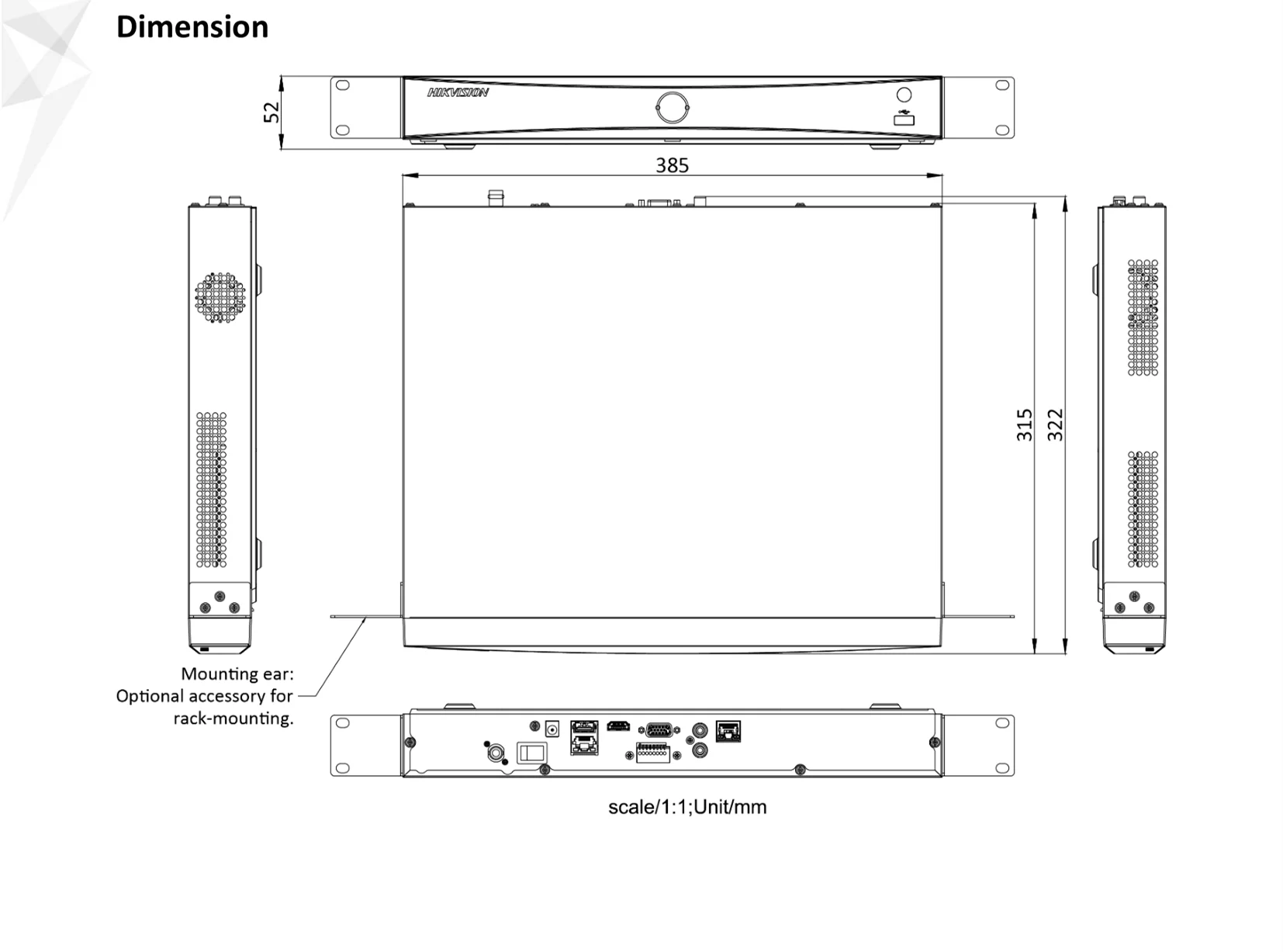 Dimension

52

HIKVISION

385

315

322

Mounting ear:
Optional accessory for
rack-mounting.

scale/1:1;Unit/mm