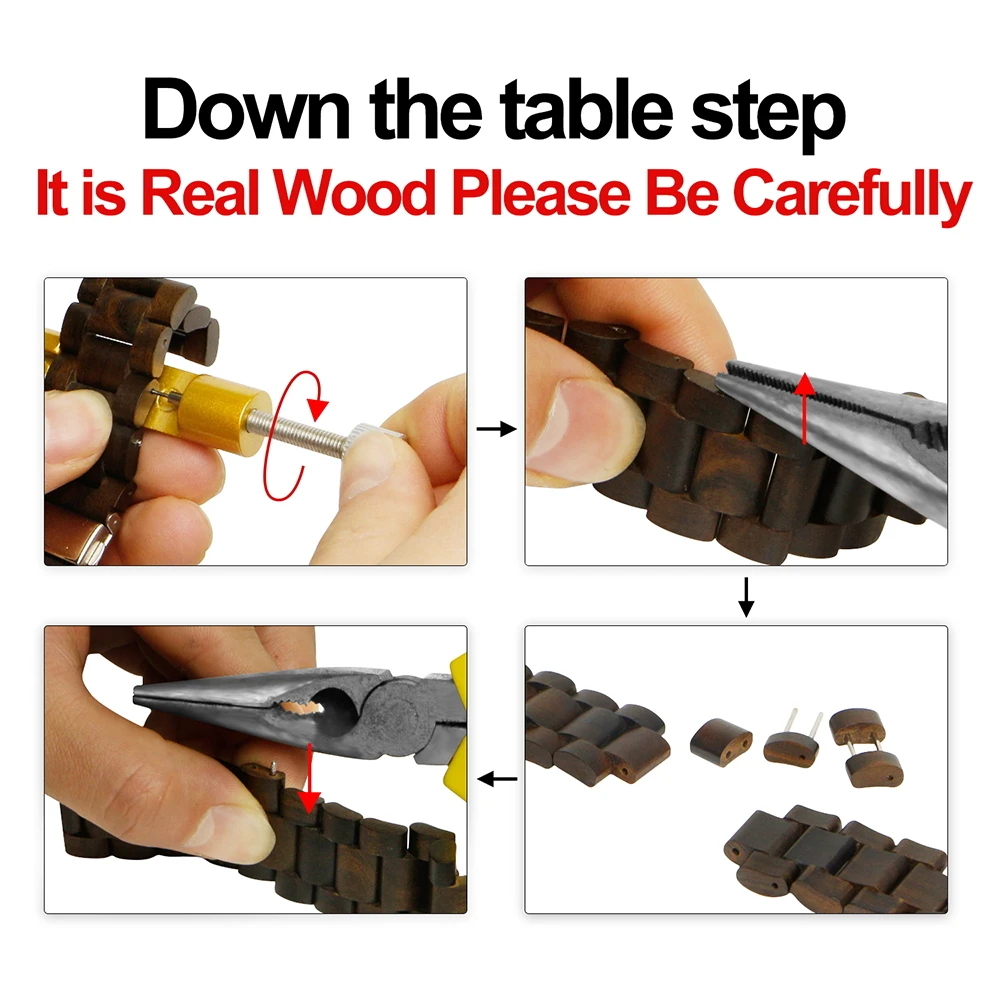 Down the table step
It is Real Wood Please Be Carefully