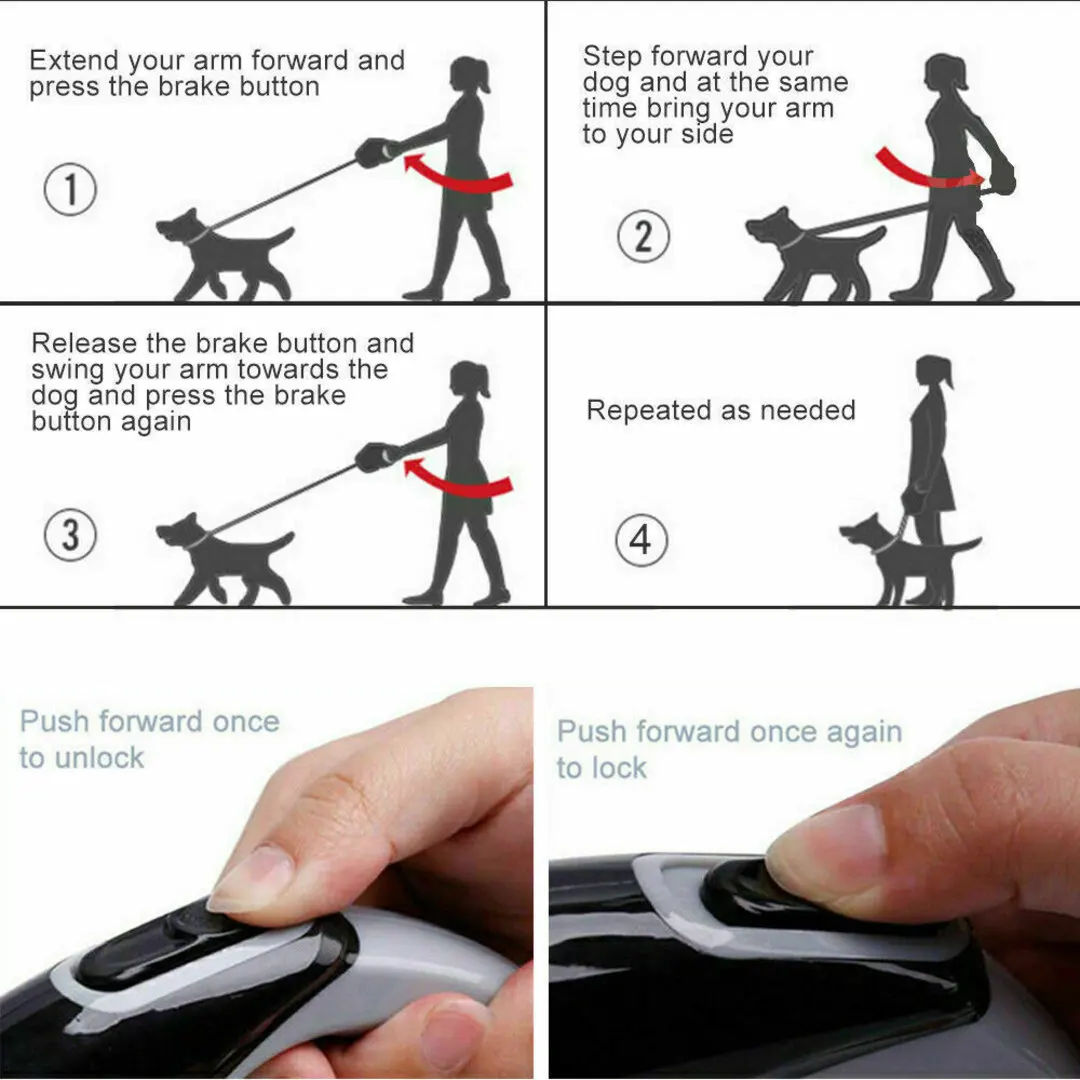 Extend your arm forward and press the brake button

①

Step forward your dog and at the same time bring your arm to your side

②

Release the brake button and swing your arm towards the dog and press the brake button again

③

Repeated as needed

④

Push forward once to unlock

Push forward once again to lock