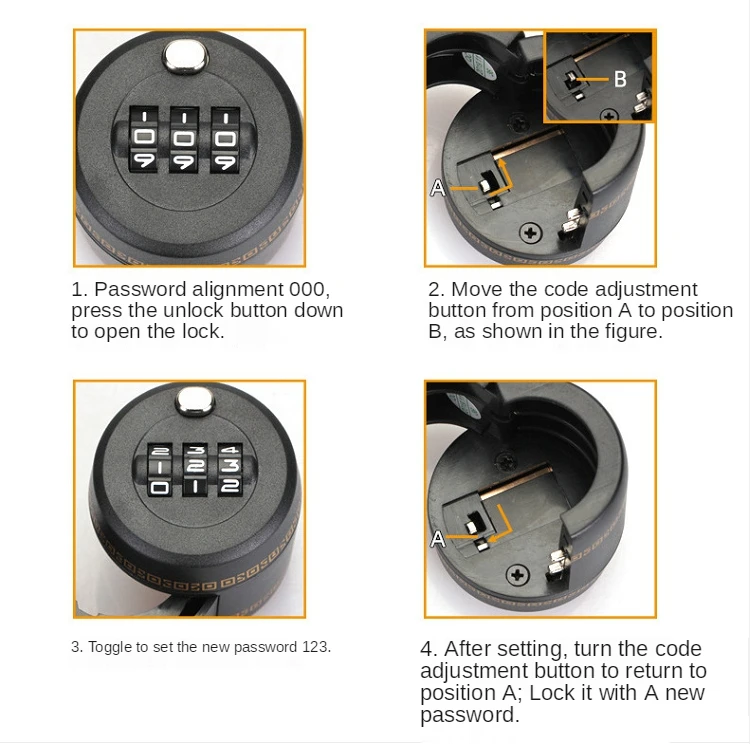 1
0
9
1
0
9
1
0
9

1. Password alignment 000, press the unlock button down to open the lock.

B
A

2. Move the code adjustment button from position A to position B, as shown in the figure.

2
1
0
3
2
1
4
3
2

3. Toggle to set the new password 123.

A

4. After setting, turn the code adjustment button to return to position A; Lock it with A new password.