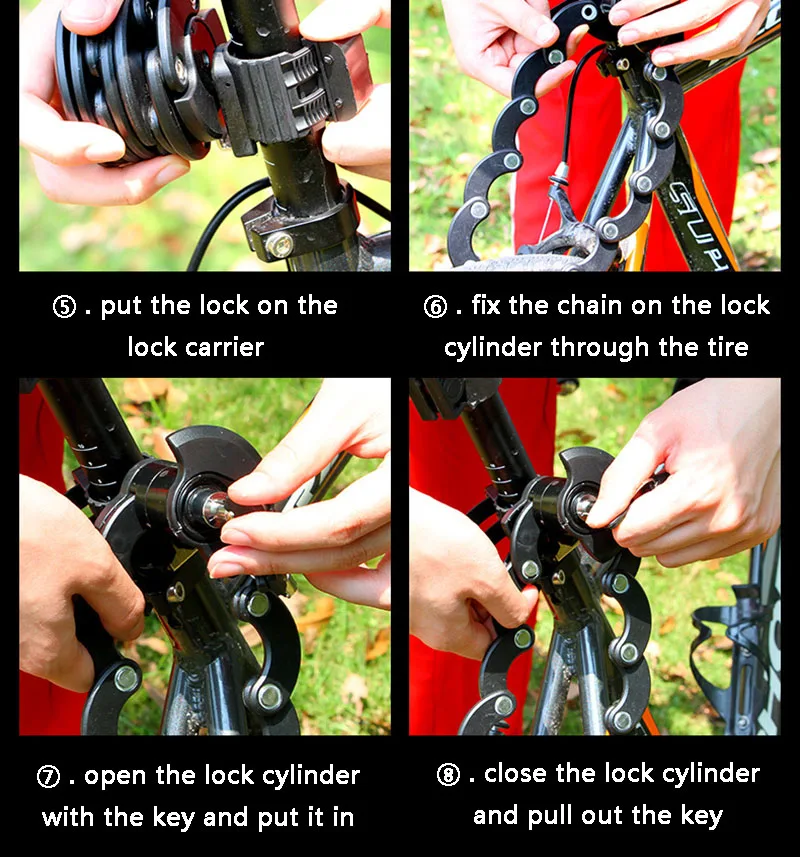 ⑤ . put the lock on the lock carrier

⑥ . fix the chain on the lock cylinder through the tire

⑦ . open the lock cylinder with the key and put it in

⑧ . close the lock cylinder and pull out the key