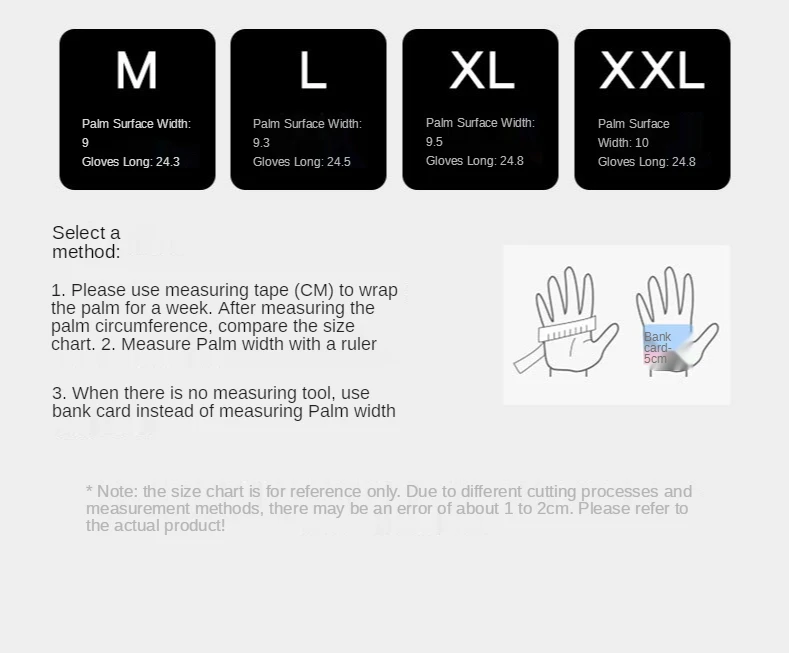 M

Palm Surface Width: 9
Gloves Long: 24.3

L

Palm Surface Width: 9.3
Gloves Long: 24.5

XL

Palm Surface Width: 9.5
Gloves Long: 24.8

XXL

Palm Surface Width: 10
Gloves Long: 24.8

Select a method:

1. Please use measuring tape (CM) to wrap the palm for a week. After measuring the palm circumference, compare the size chart. 2. Measure Palm width with a ruler

3. When there is no measuring tool, use bank card instead of measuring Palm width

Bank card-5cm

* Note: the size chart is for reference only. Due to different cutting processes and measurement methods, there may be an error of about 1 to 2cm. Please refer to the actual product!