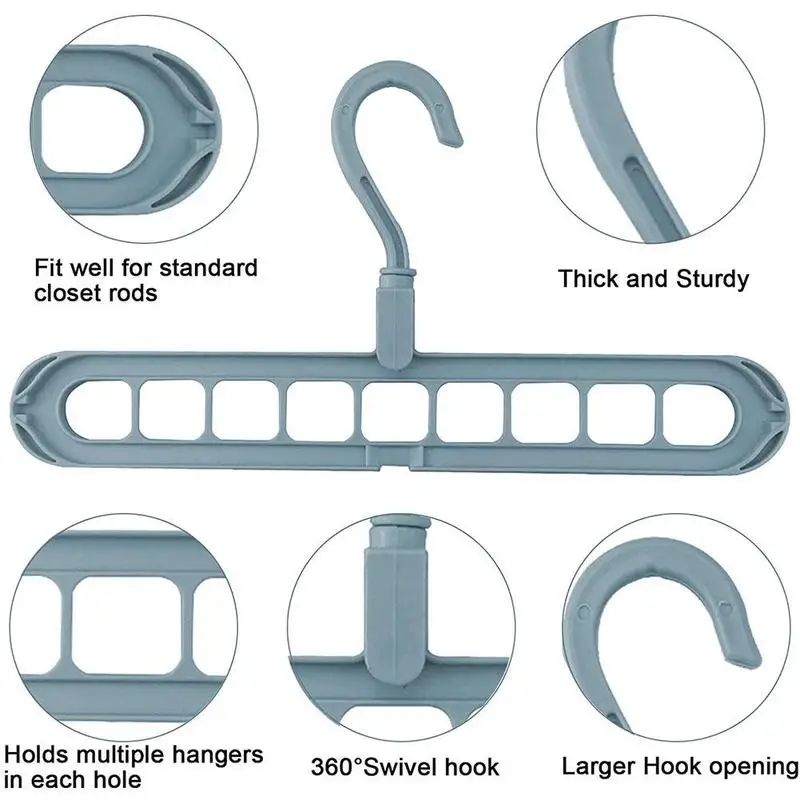 Fit well for standard closet rods

Thick and Sturdy

Holds multiple hangers in each hole

360°Swivel hook

Larger Hook opening