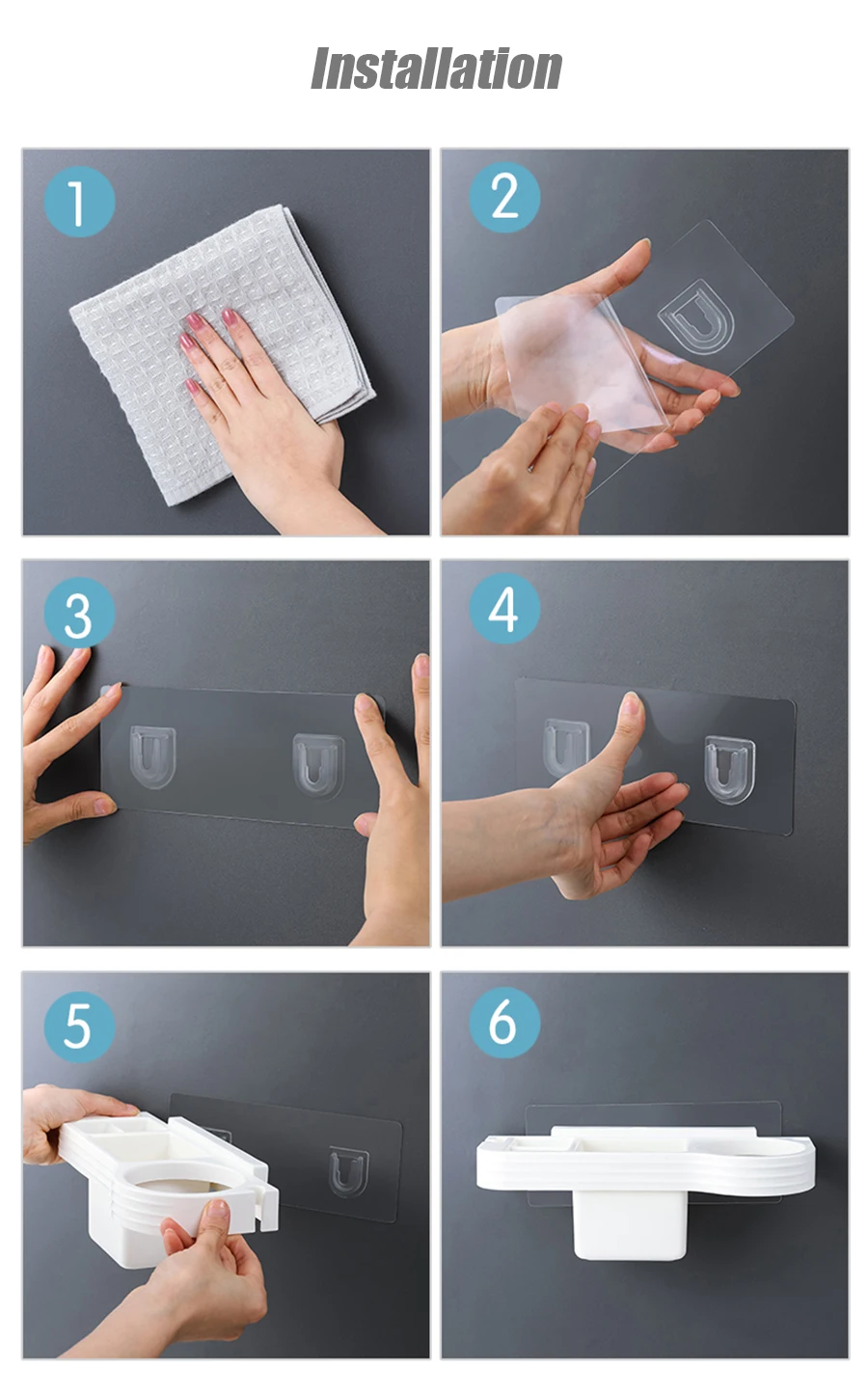 Installation

1

2

3

4

5

6