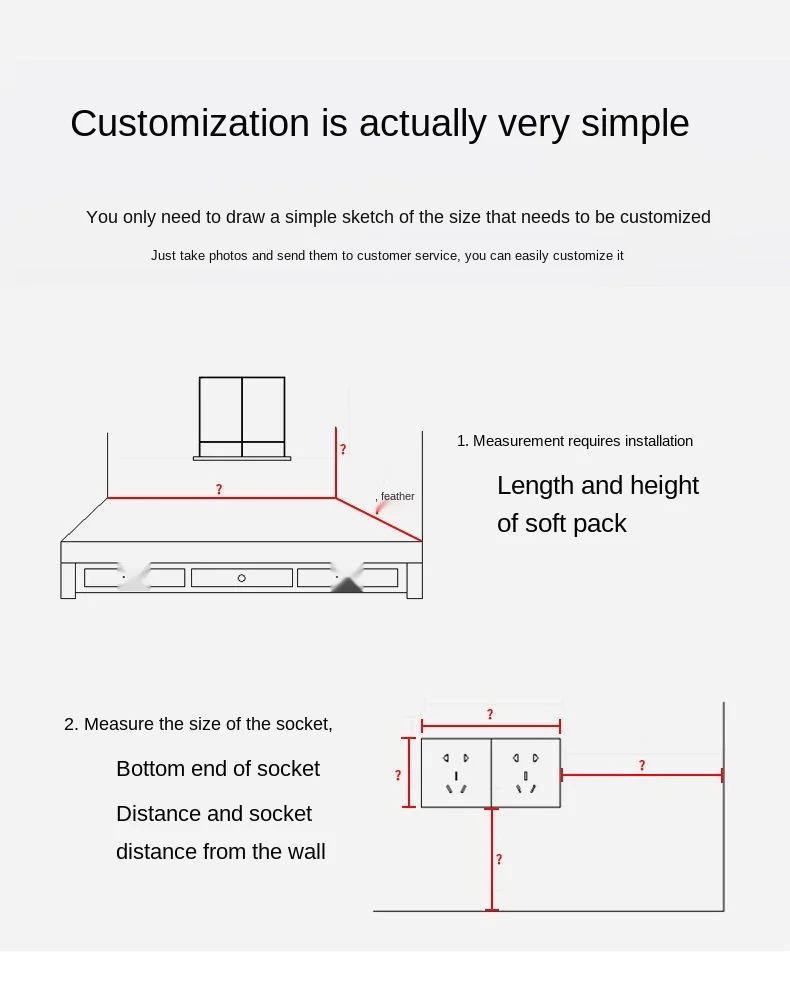 Customization is actually very simple

You only need to draw a simple sketch of the size that needs to be customized

Just take photos and send them to customer service, you can easily customize it

?

?

, feather

1. Measurement requires installation

Length and height of soft pack

2. Measure the size of the socket,

Bottom end of socket

Distance and socket distance from the wall

?

?

?

?