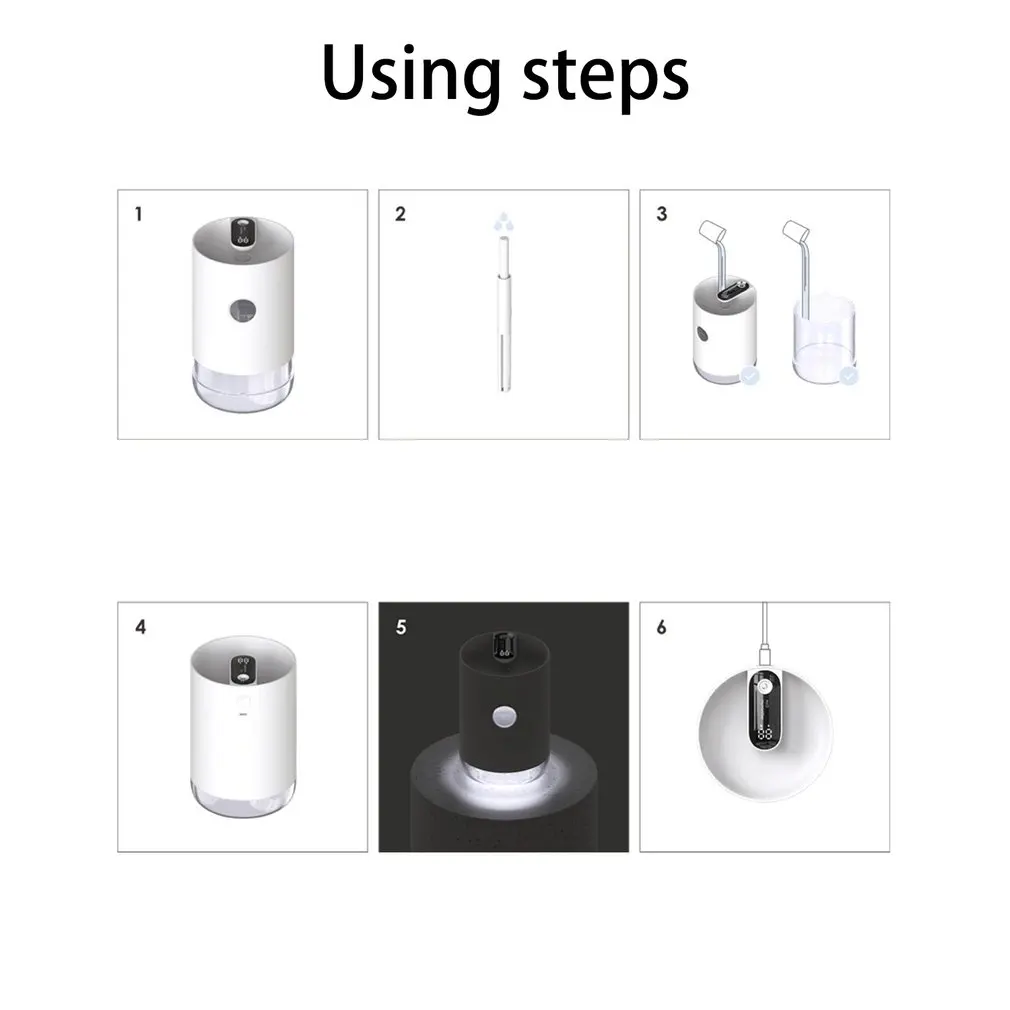 Using steps

1

2

3

4

5

6