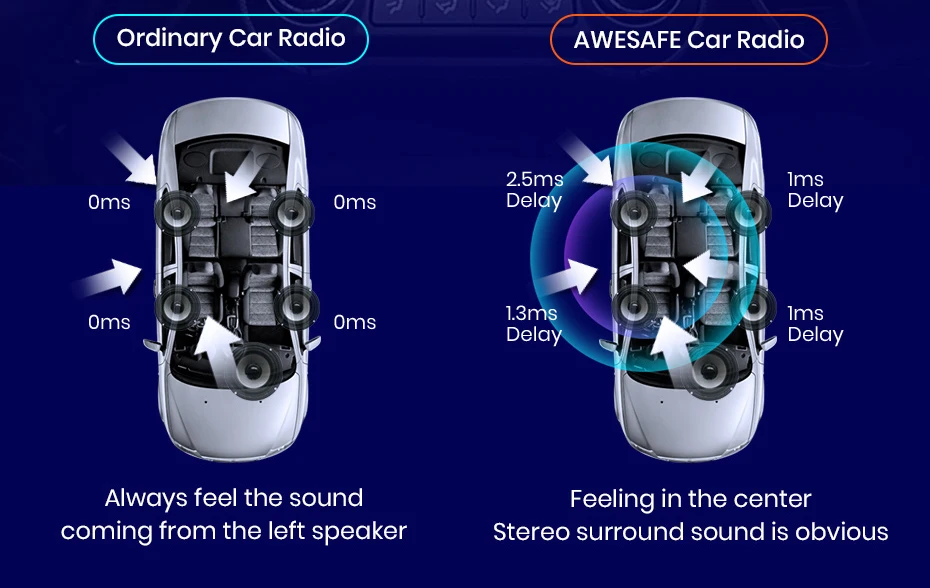 Ordinary Car Radio

0ms

0ms

0ms

0ms

Always feel the sound coming from the left speaker

AWESAFE Car Radio

2.5ms Delay

1ms Delay

1.3ms Delay

1ms Delay

Feeling in the center
Stereo surround sound is obvious