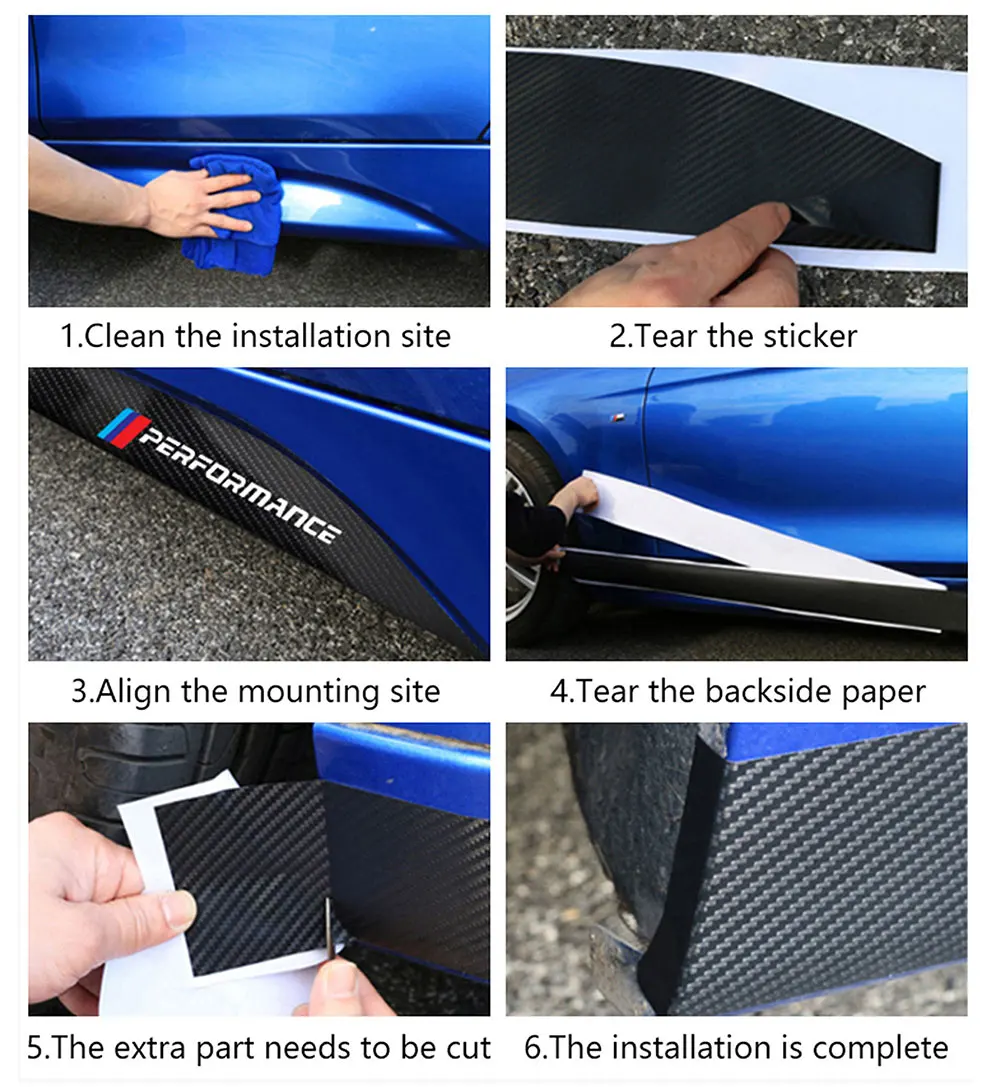 1.Clean the installation site

2.Tear the sticker

PERFORMANCE

3.Align the mounting site

4.Tear the backside paper

5.The extra part needs to be cut

6.The installation is complete