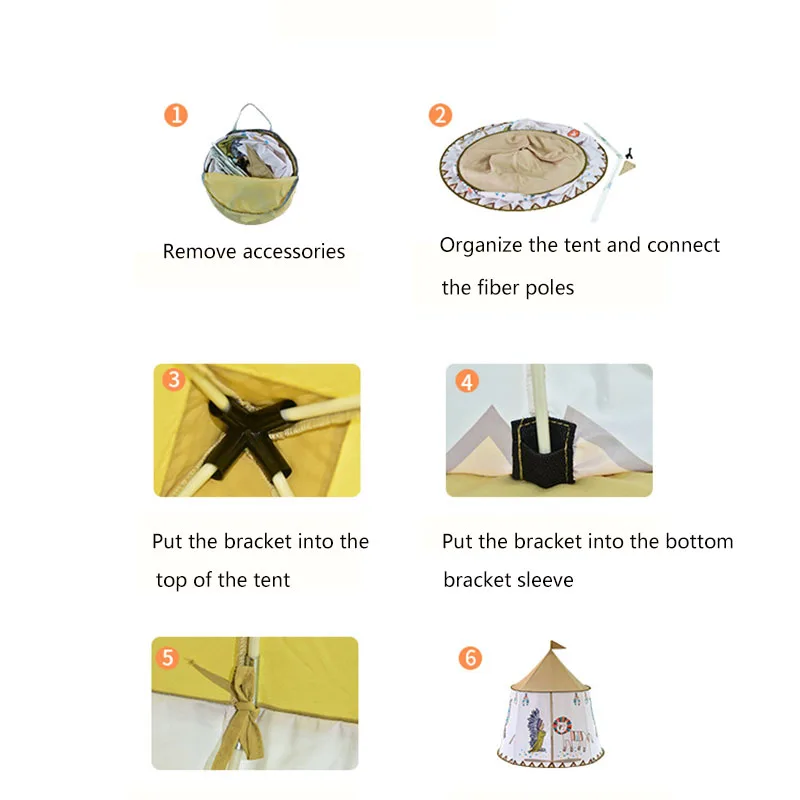 1

Remove accessories

2

Organize the tent and connect the fiber poles

3

Put the bracket into the top of the tent

4

Put the bracket into the bottom bracket sleeve

5

6