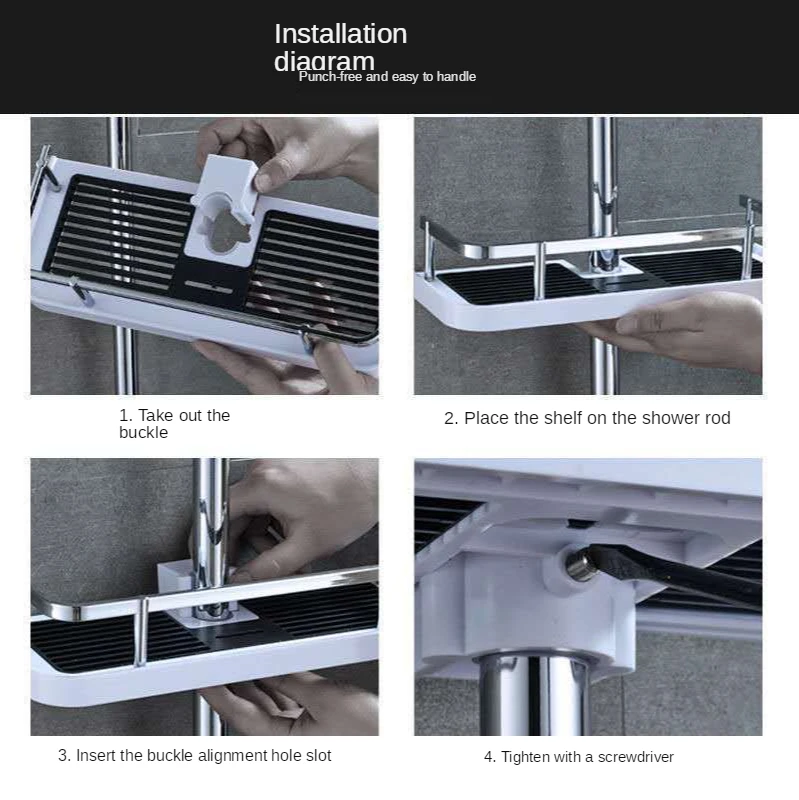 Installation diagram
Punch-free and easy to handle

1. Take out the buckle

2. Place the shelf on the shower rod

3. Insert the buckle alignment hole slot

4. Tighten with a screwdriver