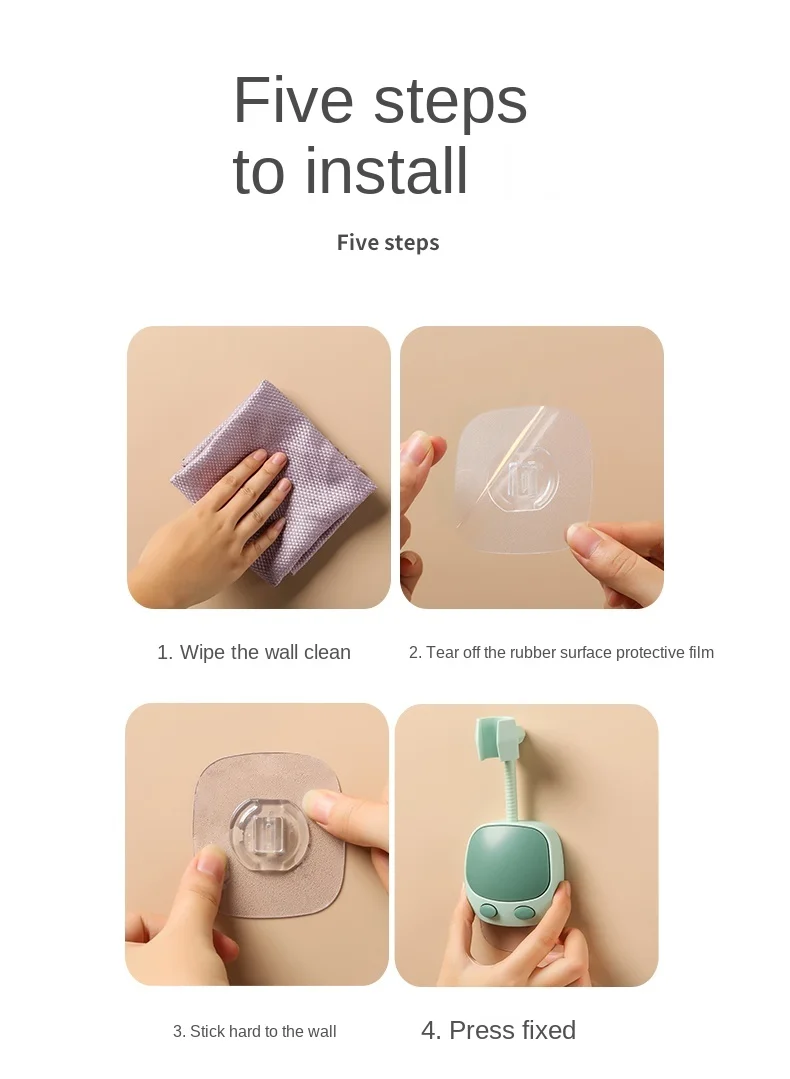 Five steps to install

Five steps

1. Wipe the wall clean

2. Tear off the rubber surface protective film

3. Stick hard to the wall

4. Press fixed