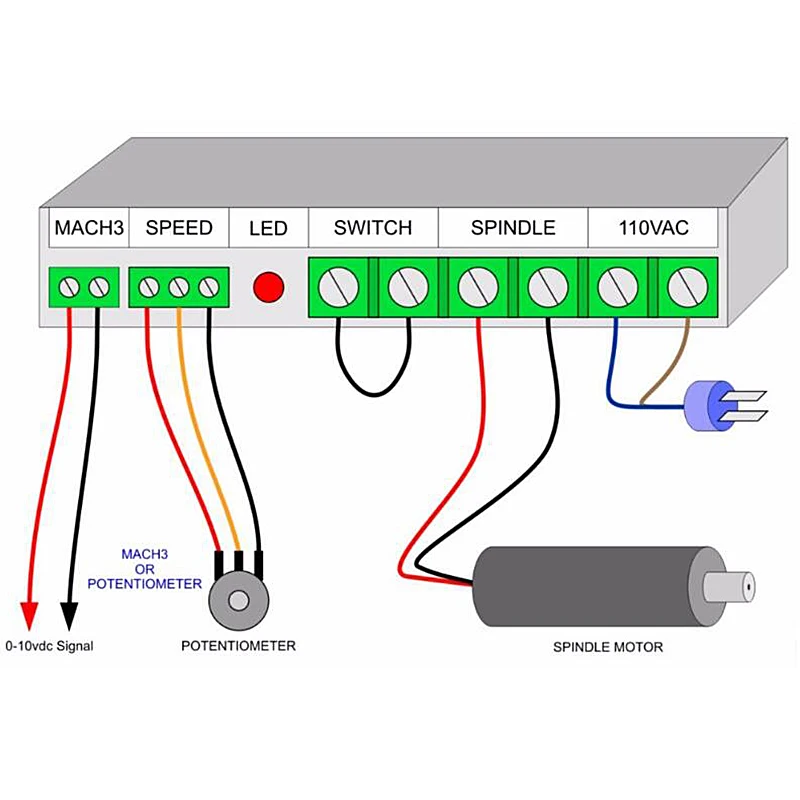 MACH3 SPEED LED SWITCH SPINDLE 110VAC

MACH3 OR POTENTIOMETER

0-10vdc Signal

POTENTIOMETER

SPINDLE MOTOR