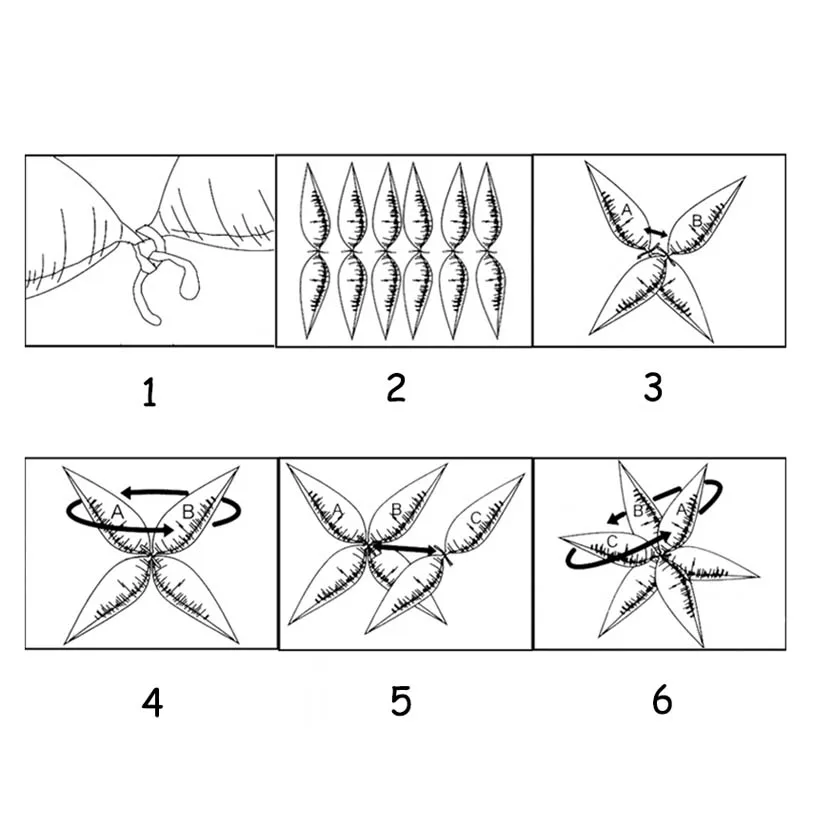 1

2

A B

3

A B

4

A B C

5

B A C

6