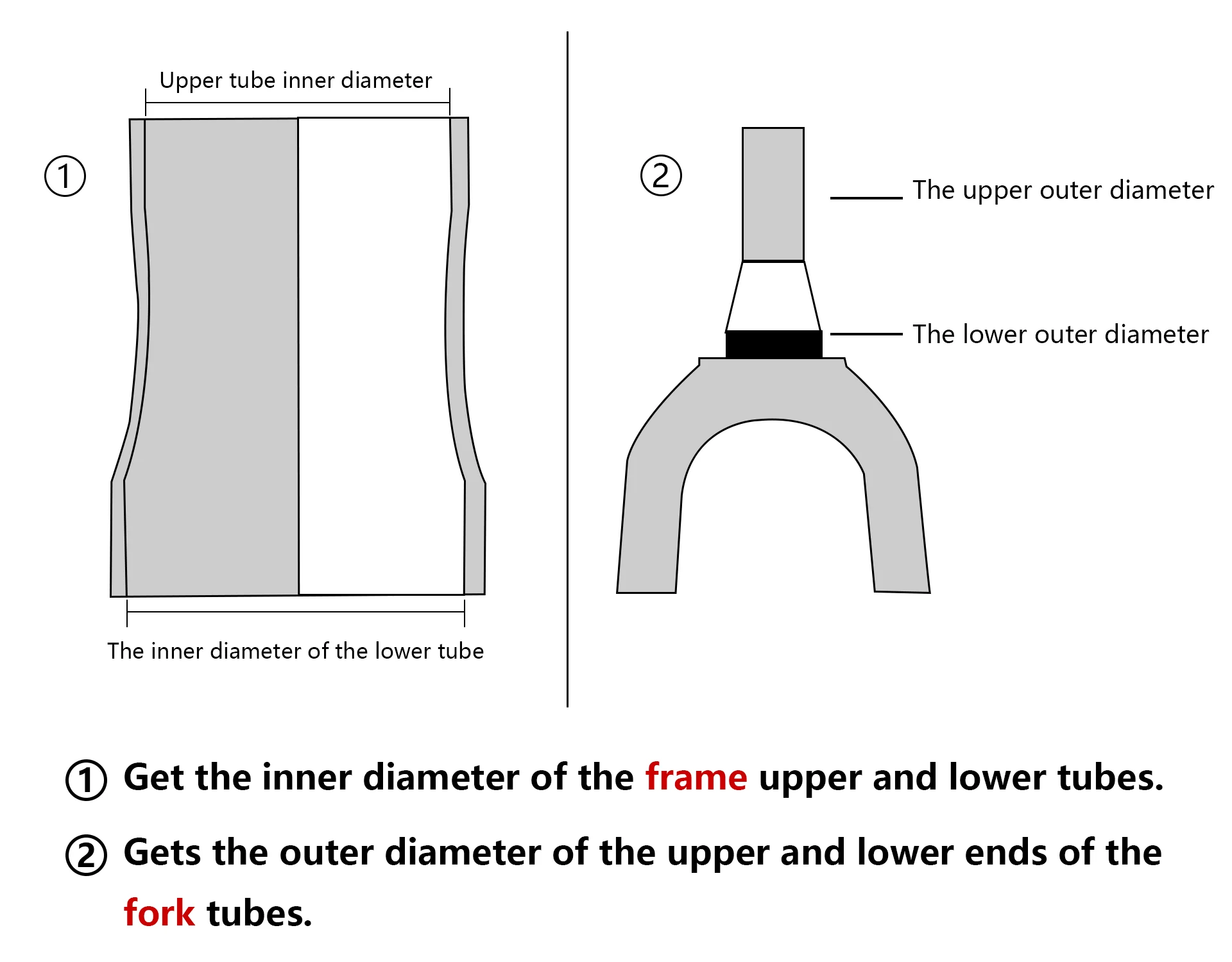 Upper tube inner diameter

①

The inner diameter of the lower tube

②

The upper outer diameter

The lower outer diameter

① Get the inner diameter of the frame upper and lower tubes.

② Gets the outer diameter of the upper and lower ends of the fork tubes.