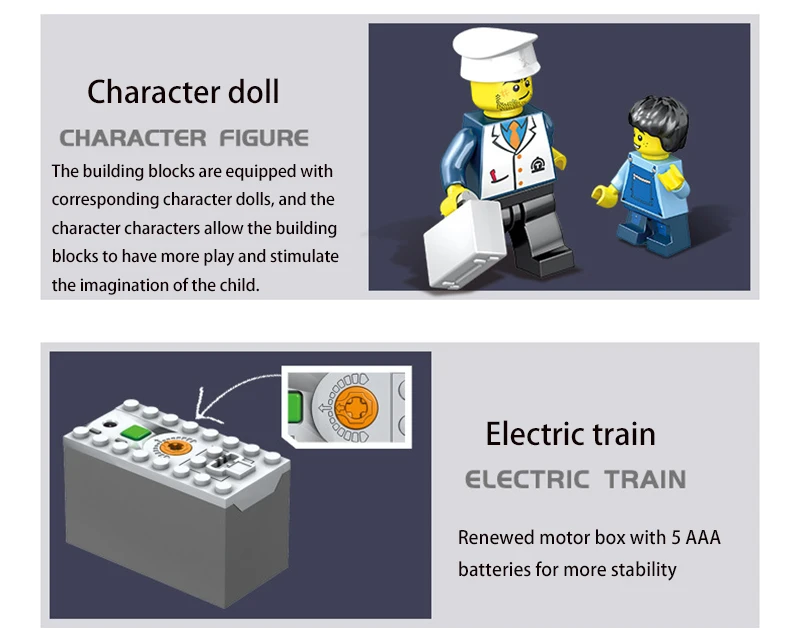 Character doll

CHARACTER FIGURE

The building blocks are equipped with corresponding character dolls, and the character characters allow the building blocks to have more play and stimulate the imagination of the child.

Electric train

ELECTRIC TRAIN

Renewed motor box with 5 AAA batteries for more stability