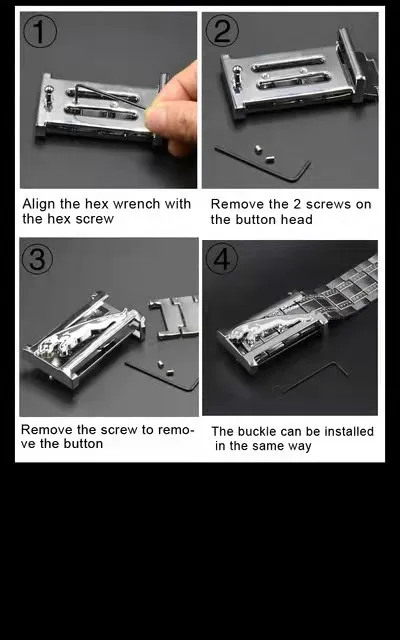 ①

Align the hex wrench with the hex screw

②

Remove the 2 screws on the button head

③

Remove the screw to remove the button

④

The buckle can be installed in the same way