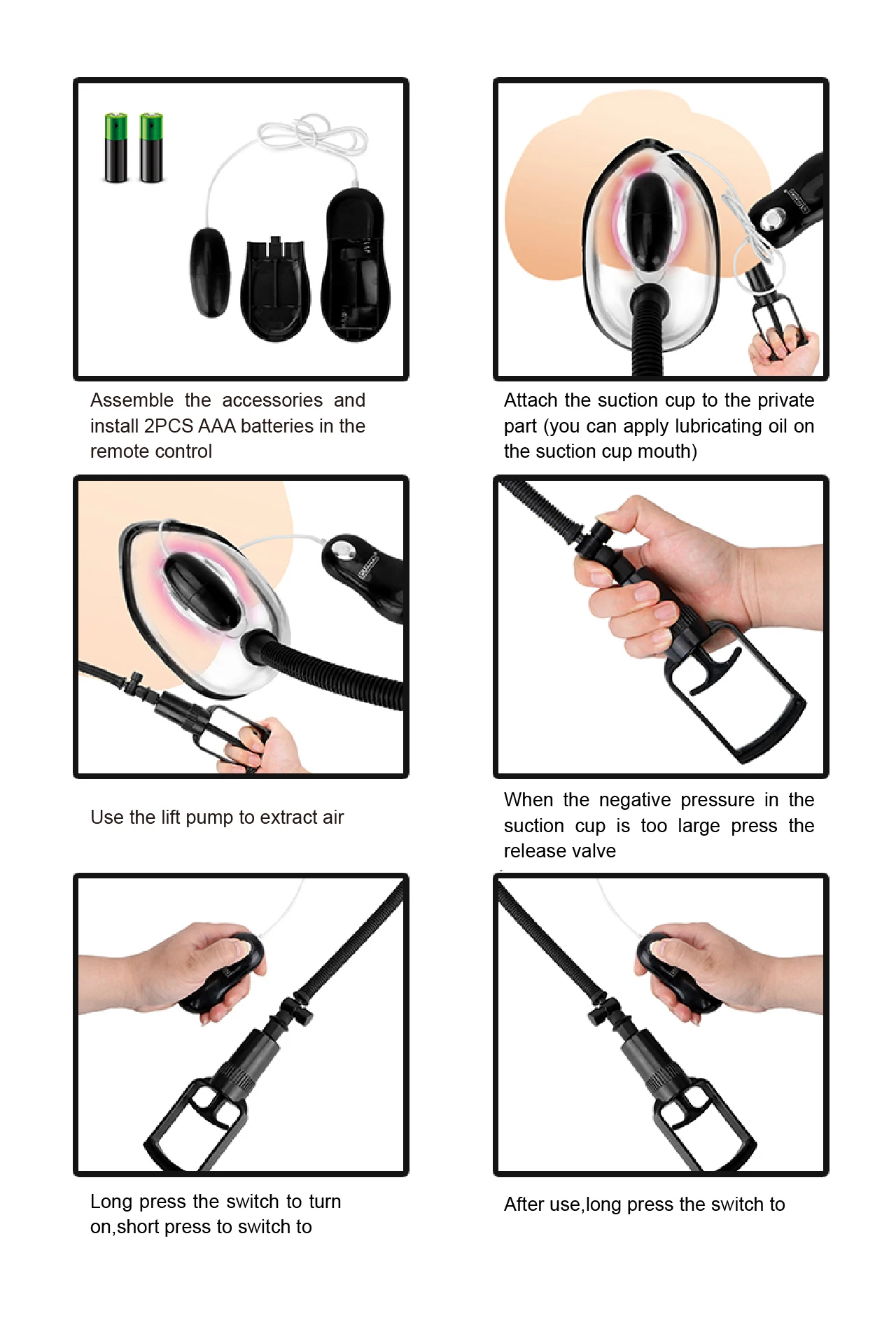 Assemble the accessories and install 2PCS AAA batteries in the remote control

Attach the suction cup to the private part (you can apply lubricating oil on the suction cup mouth)

Use the lift pump to extract air

When the negative pressure in the suction cup is too large press the release valve

Long press the switch to turn on,short press to switch to

After use,long press the switch to