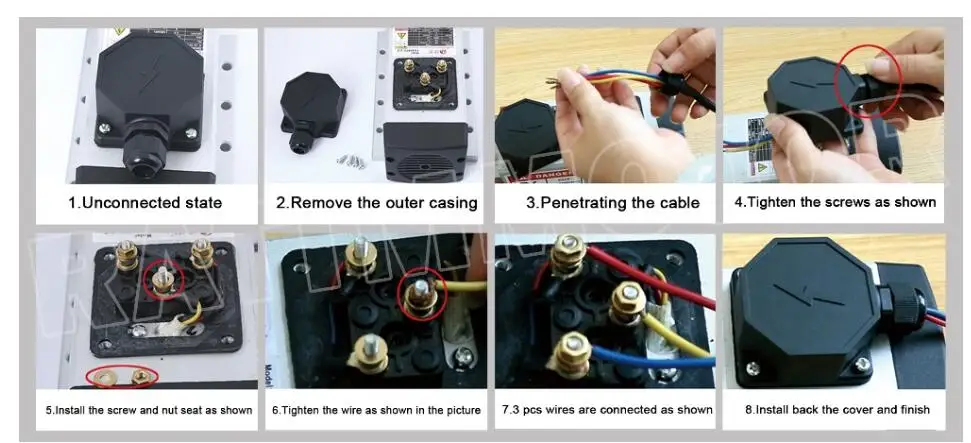 1.Unconnected state

2.Remove the outer casing

3.Penetrating the cable

4.Tighten the screws as shown

5.Install the screw and nut seat as shown

6.Tighten the wire as shown in the picture

7.3 pcs wires are connected as shown

8.Install back the cover and finish