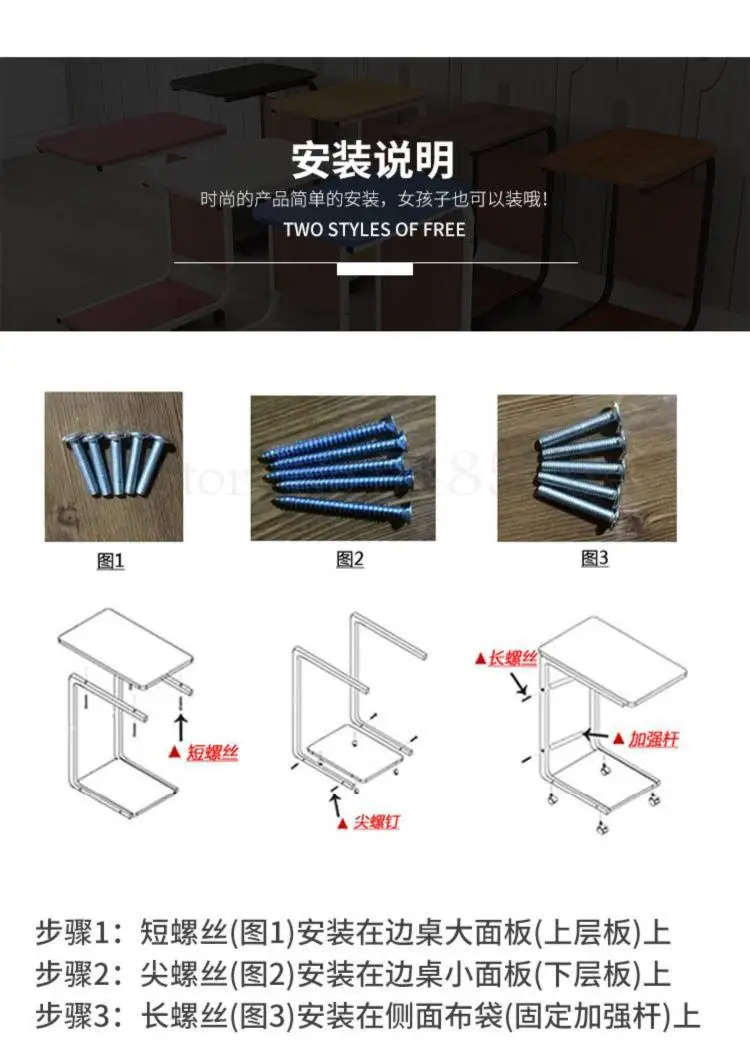 安装说明
时尚的产品简单的安装，女孩子也可以装哦!
TWO STYLES OF FREE

图1
图2
图3

▲短螺丝
▲尖螺钉
▲长螺丝
▲加强杆

步骤1：短螺丝(图1)安装在边桌大面板(上层板)上
步骤2：尖螺丝(图2)安装在边桌小面板(下层板)上
步骤3：长螺丝(图3)安装在侧面布袋(固定加强杆)上