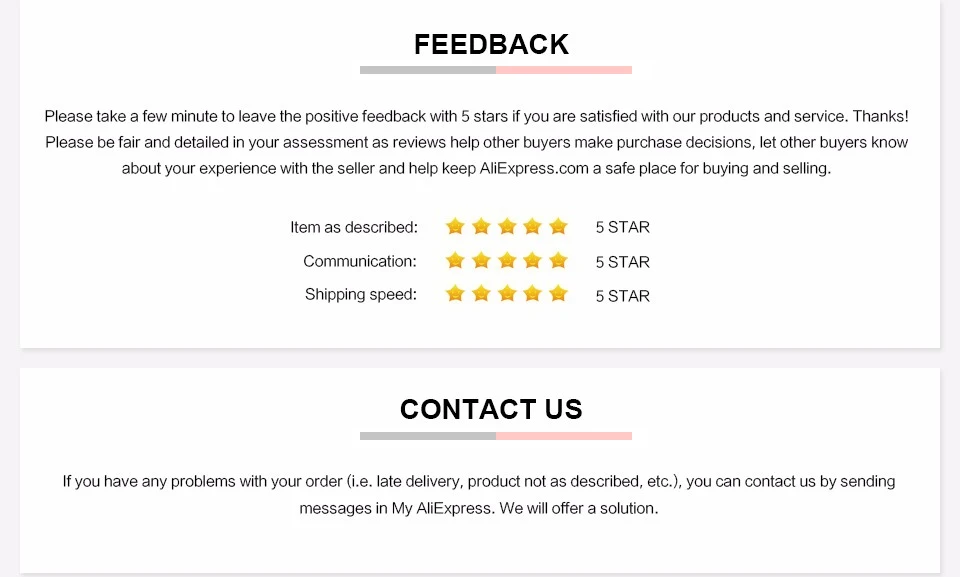 FEEDBACK

Please take a few minute to leave the positive feedback with 5 stars if you are satisfied with our products and service. Thanks! Please be fair and detailed in your assessment as reviews help other buyers make purchase decisions, let other buyers know about your experience with the seller and help keep AliExpress.com a safe place for buying and selling.

Item as described: 5 STAR
Communication: 5 STAR
Shipping speed: 5 STAR

CONTACT US

If you have any problems with your order (i.e. late delivery, product not as described, etc.), you can contact us by sending messages in My AliExpress. We will offer a solution.