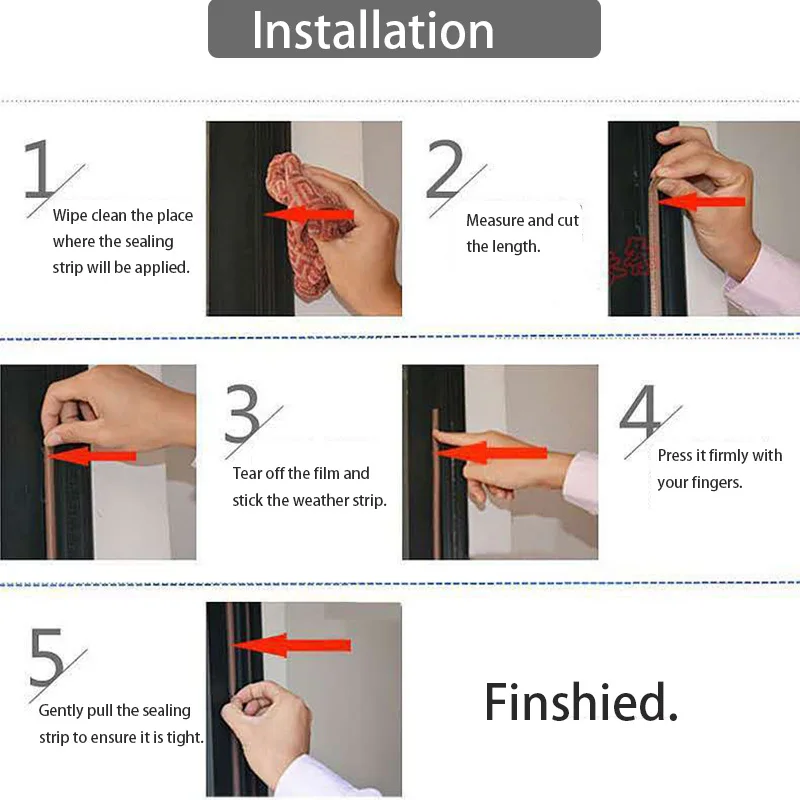 Installation

1
Wipe clean the place where the sealing strip will be applied.

2
Measure and cut the length.

3
Tear off the film and stick the weather strip.

4
Press it firmly with your fingers.

5
Gently pull the sealing strip to ensure it is tight.

Finshied.