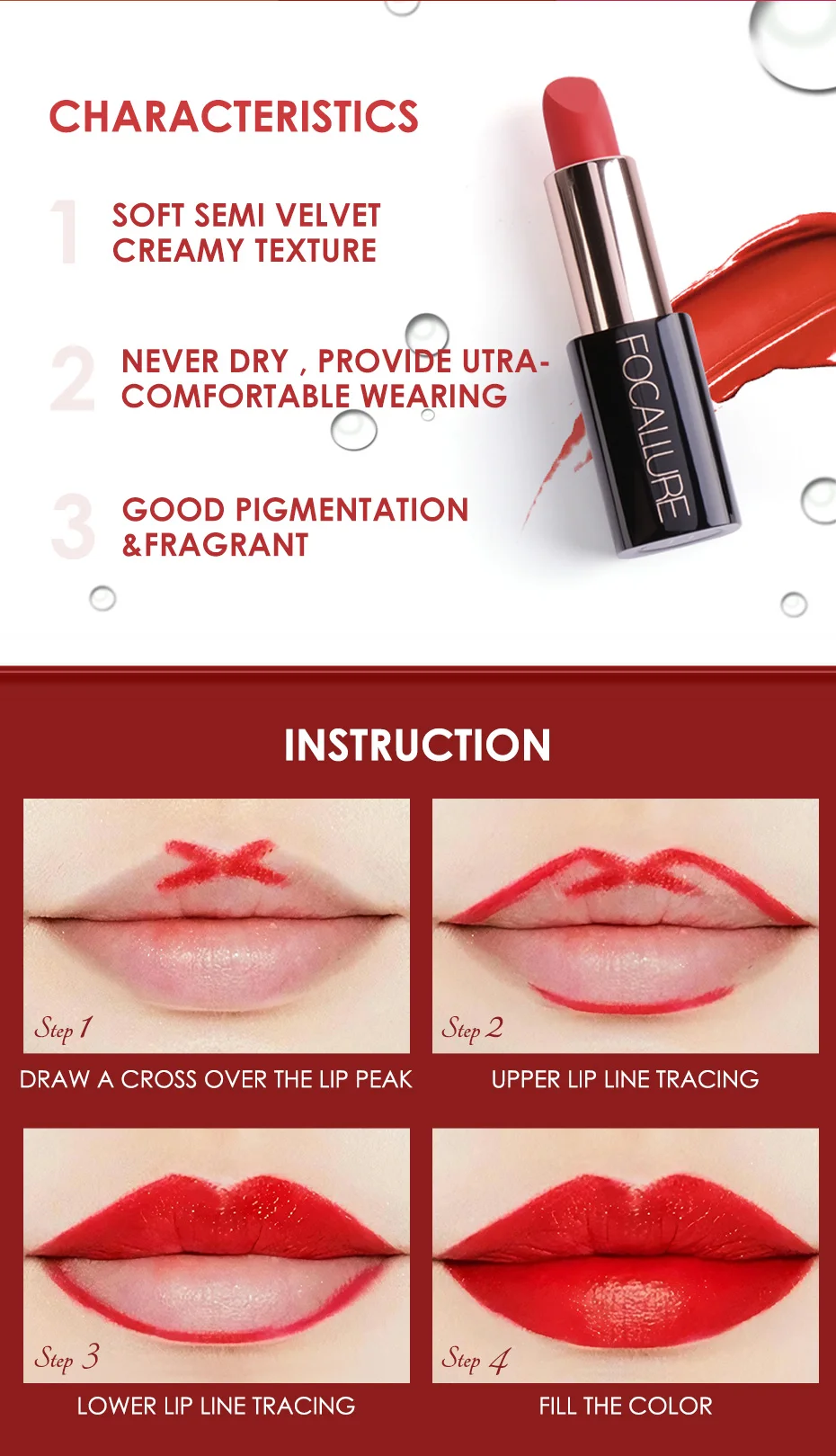 CHARACTERISTICS

1 SOFT SEMI VELVET CREAMY TEXTURE

2 NEVER DRY , PROVIDE UTRA-COMFORTABLE WEARING

3 GOOD PIGMENTATION &FRAGRANT

FOCALLURE

INSTRUCTION

Step 1
DRAW A CROSS OVER THE LIP PEAK

Step 2
UPPER LIP LINE TRACING

Step 3
LOWER LIP LINE TRACING

Step 4
FILL THE COLOR