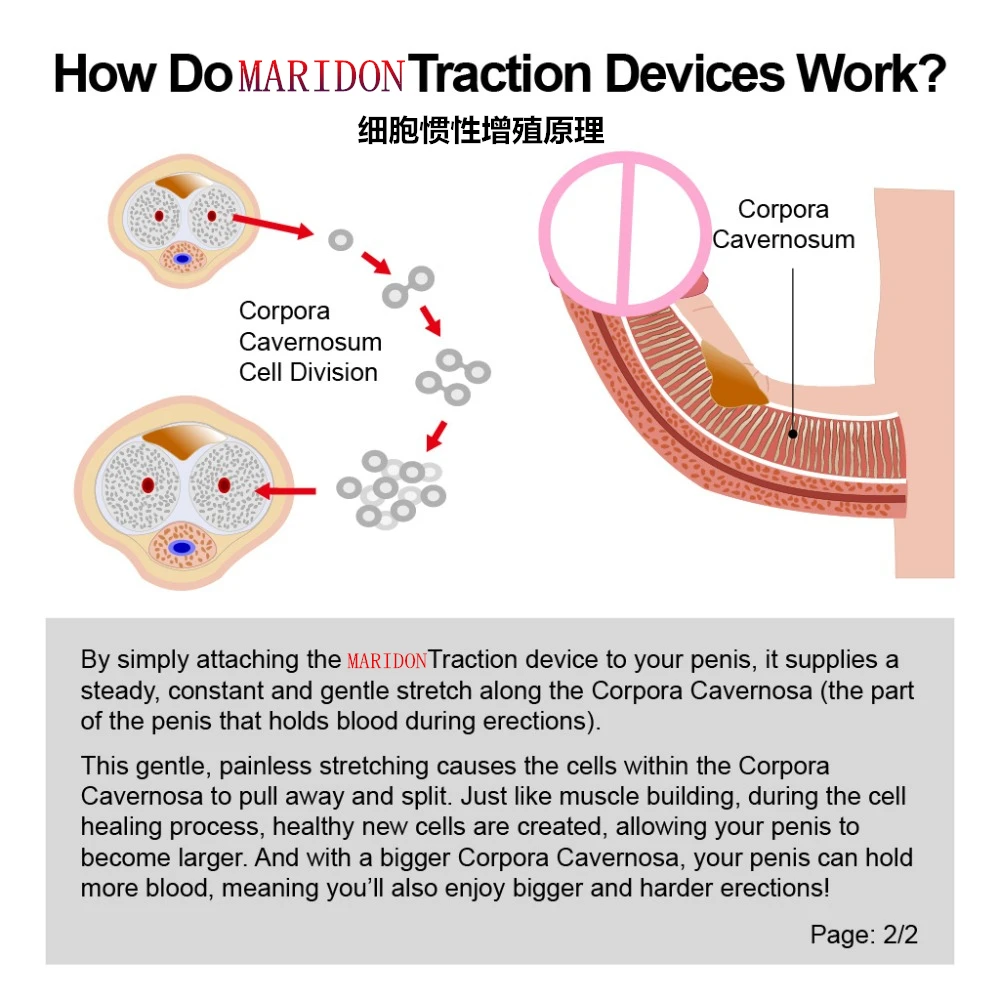 How Do MARIDON Traction Devices Work?

细胞惯性增殖原理

Corpora Cavernosum Cell Division

Corpora Cavernosum

By simply attaching the MARIDON Traction device to your penis, it supplies a steady, constant and gentle stretch along the Corpora Cavernosa (the part of the penis that holds blood during erections).

This gentle, painless stretching causes the cells within the Corpora Cavernosa to pull away and split. Just like muscle building, during the cell healing process, healthy new cells are created, allowing your penis to become larger. And with a bigger Corpora Cavernosa, your penis can hold more blood, meaning you'll also enjoy bigger and harder erections!

Page: 2/2