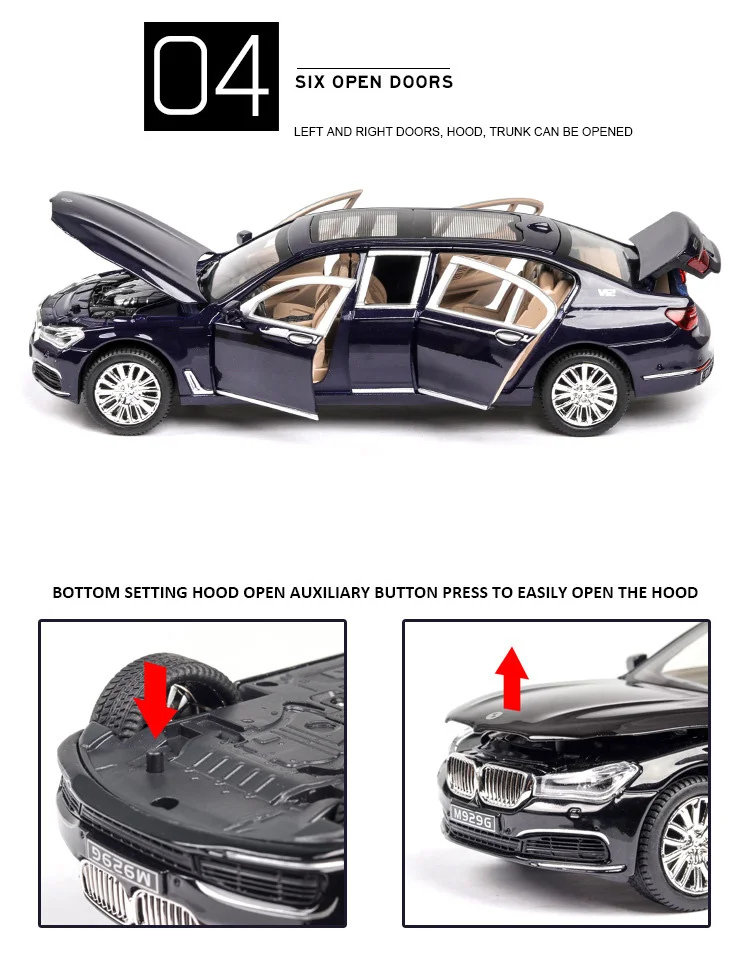 04

SIX OPEN DOORS

LEFT AND RIGHT DOORS, HOOD, TRUNK CAN BE OPENED

V12

BOTTOM SETTING HOOD OPEN AUXILIARY BUTTON PRESS TO EASILY OPEN THE HOOD

M929G

M929G