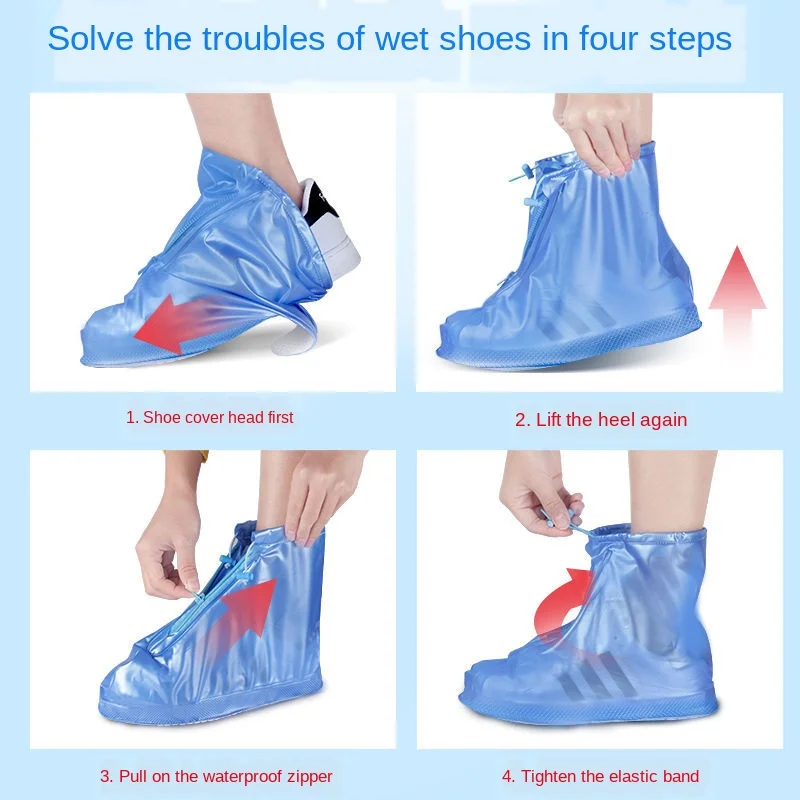 Solve the troubles of wet shoes in four steps

1. Shoe cover head first

2. Lift the heel again

3. Pull on the waterproof zipper

4. Tighten the elastic band