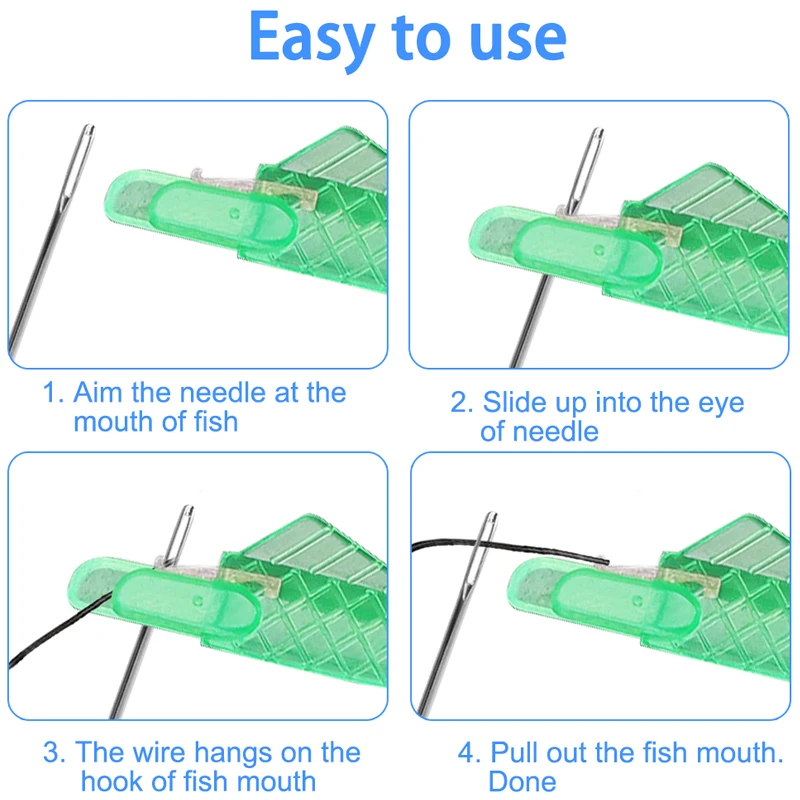 Easy to use

1. Aim the needle at the mouth of fish

2. Slide up into the eye of needle

3. The wire hangs on the hook of fish mouth

4. Pull out the fish mouth. Done