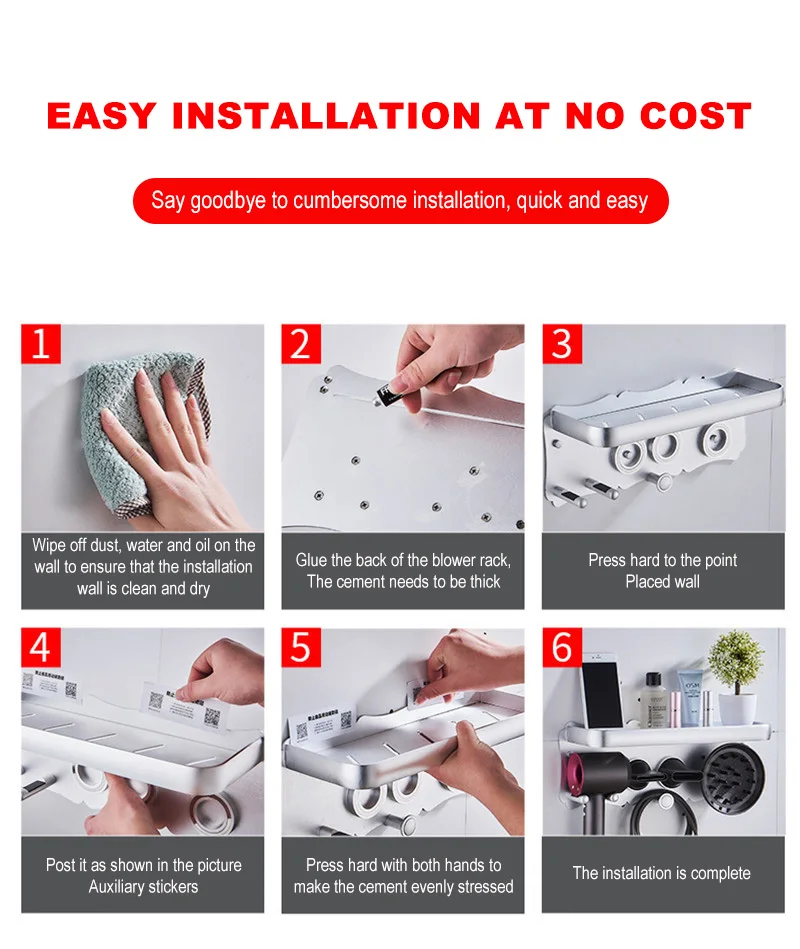 EASY INSTALLATION AT NO COST

Say goodbye to cumbersome installation, quick and easy

1

Wipe off dust, water and oil on the wall to ensure that the installation wall is clean and dry

2

Glue the back of the blower rack, The cement needs to be thick

3

Press hard to the point Placed wall

4

Post it as shown in the picture Auxiliary stickers

5

Press hard with both hands to make the cement evenly stressed

6

The installation is complete