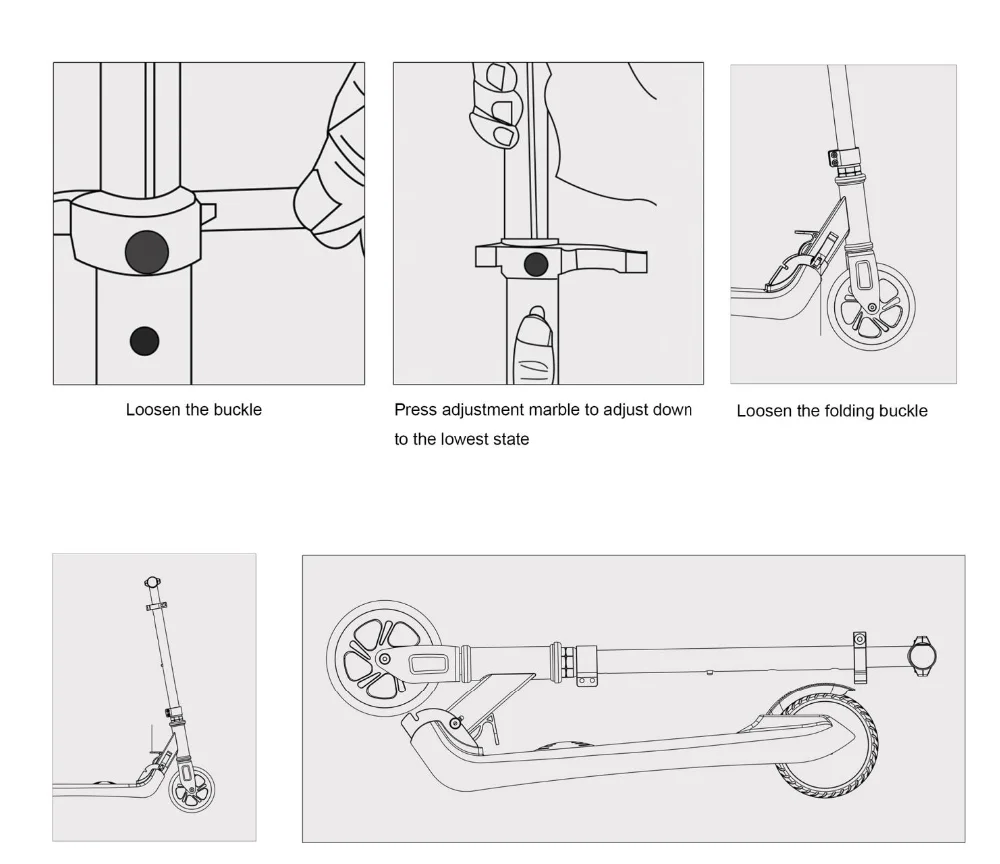 Loosen the buckle

Press adjustment marble to adjust down to the lowest state

Loosen the folding buckle