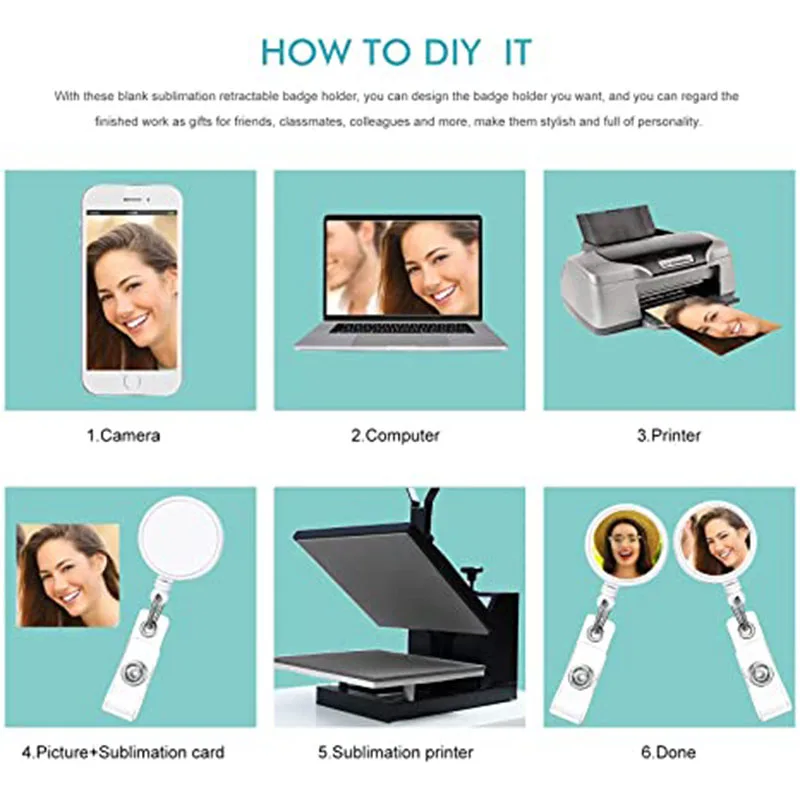 HOW TO DIY IT

With these blank sublimation retractable badge holder, you can design the badge holder you want, and you can regard the finished work as gifts for friends, classmates, colleagues and more, make them stylish and full of personality.

1.Camera

2.Computer

3.Printer

4.Picture+Sublimation card

5.Sublimation printer

6.Done