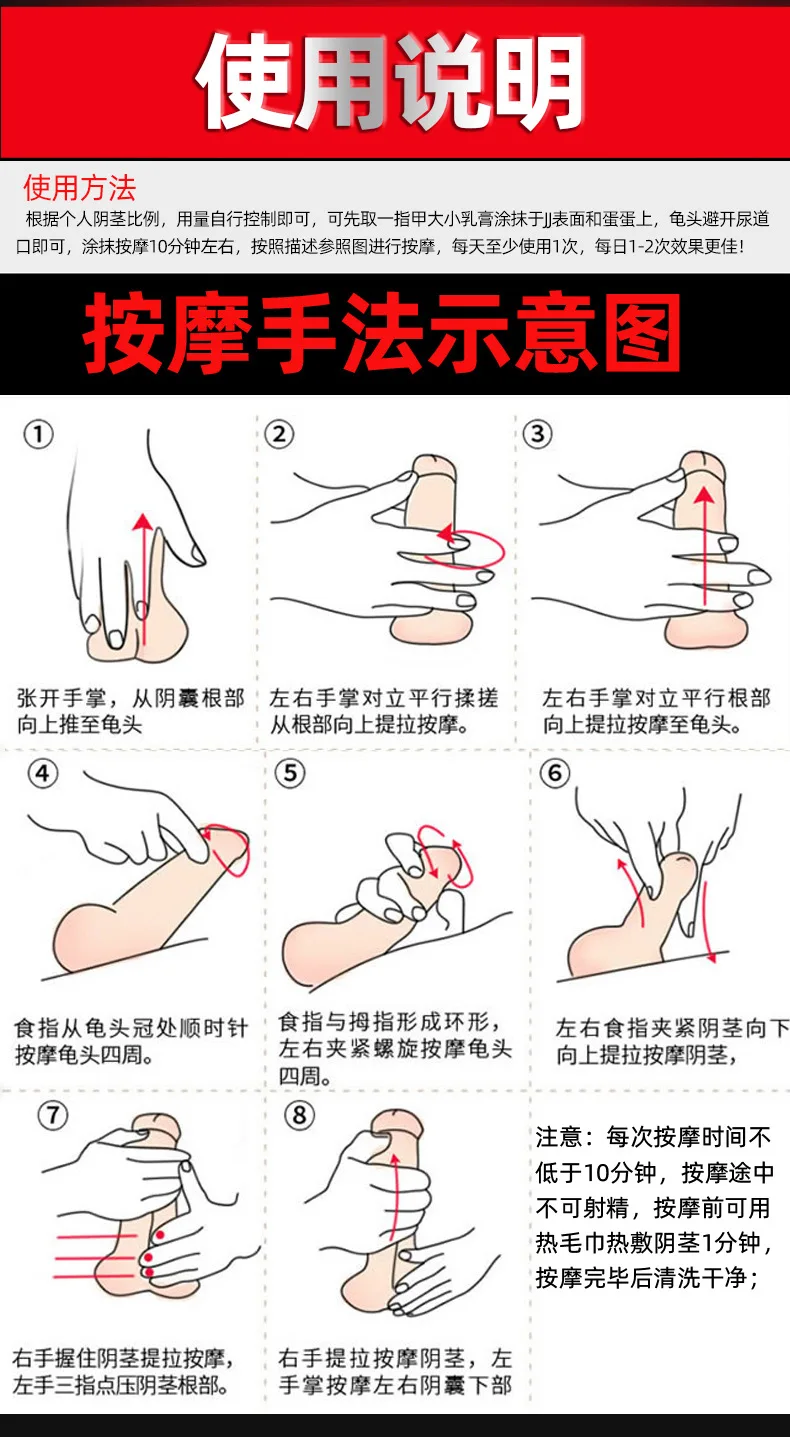 使用说明

使用方法
根据个人阴茎比例，用量自行控制即可，可先取一指甲大小乳膏涂抹于JJ表面和蛋蛋上，龟头避开尿道口即可，涂抹按摩10分钟左右，按照描述参照图进行按摩，每天至少使用1次，每日1-2次效果更佳！

按摩手法示意图

①
张开手掌，从阴囊根部向上推至龟头

②
左右手掌对立平行揉搓从根部向上提拉按摩。

③
左右手掌对立平行根部向上提拉按摩至龟头。

④
食指从龟头冠处顺时针按摩龟头四周。

⑤
食指与拇指形成环形，左右夹紧螺旋按摩龟头四周。

⑥
左右食指夹紧阴茎向下向上提拉按摩阴茎，

⑦
右手握住阴茎提拉按摩，左手三指点压阴茎根部。

⑧
右手提拉按摩阴茎，左手掌按摩左右阴囊下部

注意：每次按摩时间不低于10分钟，按摩途中不可射精，按摩前可用热毛巾热敷阴茎1分钟，按摩完毕后清洗干净；