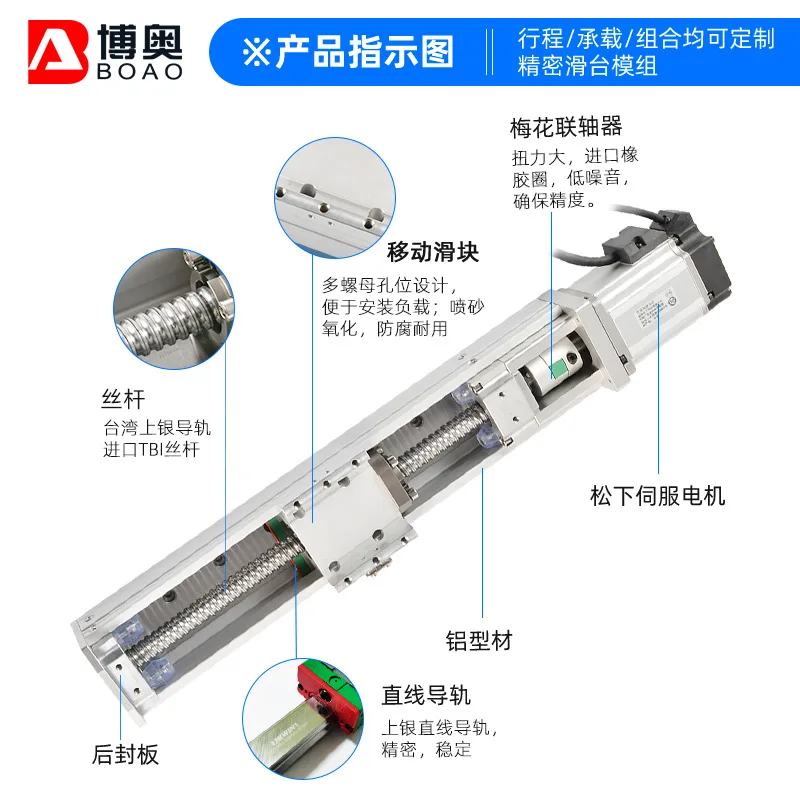 博奥
BOAO

※产品指示图

行程/承载/组合均可定制
精密滑台模组

梅花联轴器
扭力大，进口橡胶圈，低噪音，确保精度。

移动滑块
多螺母孔位设计，便于安装负载；喷砂氧化，防腐耐用

丝杆
台湾上银导轨
进口TBI丝杆

松下伺服电机

铝型材

直线导轨
上银直线导轨，精密，稳定

后封板