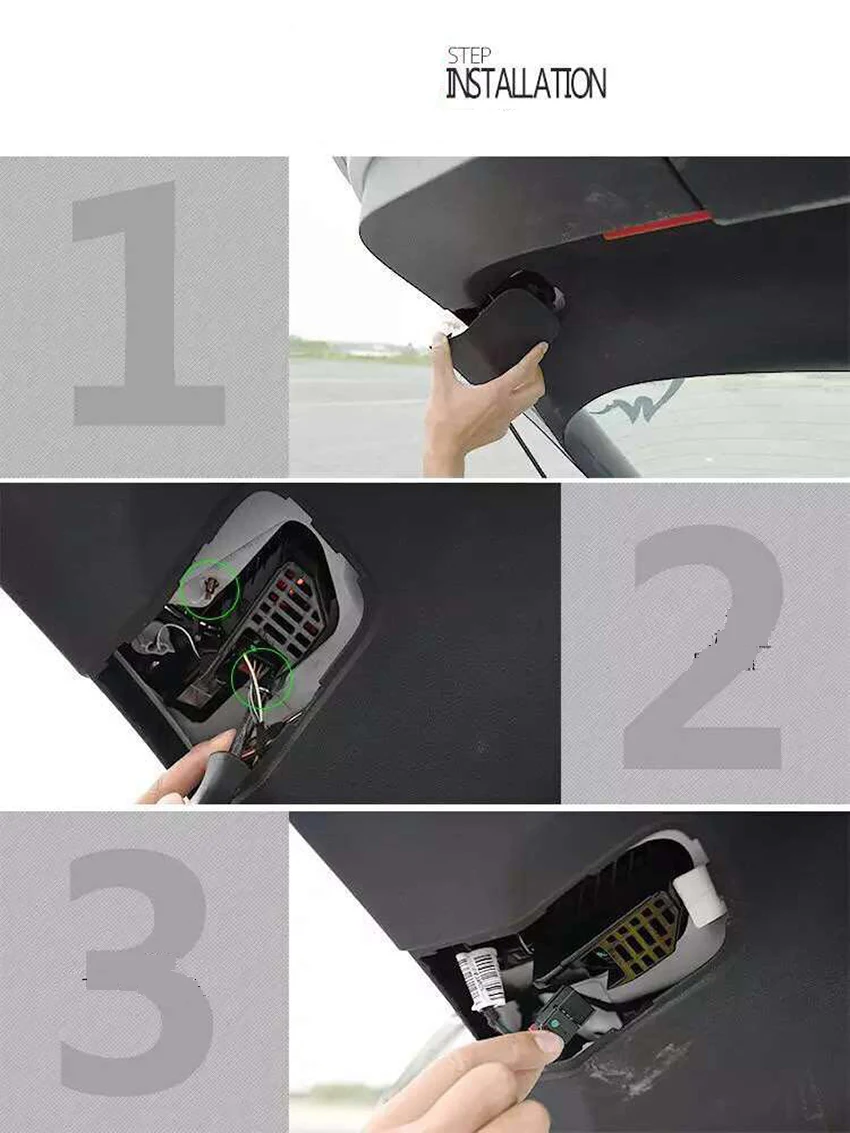 STEP
INSTALLATION

1

2

3