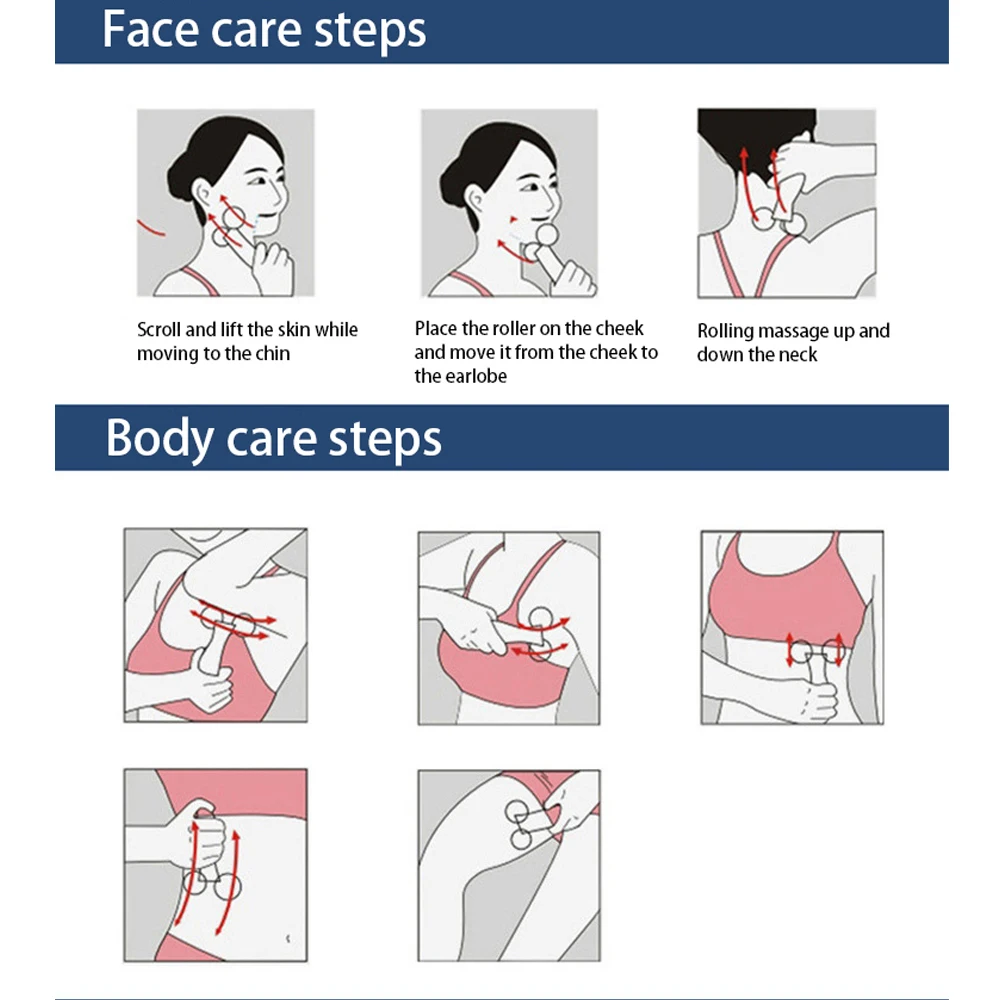 Face care steps

Scroll and lift the skin while moving to the chin

Place the roller on the cheek and move it from the cheek to the earlobe

Rolling massage up and down the neck

Body care steps