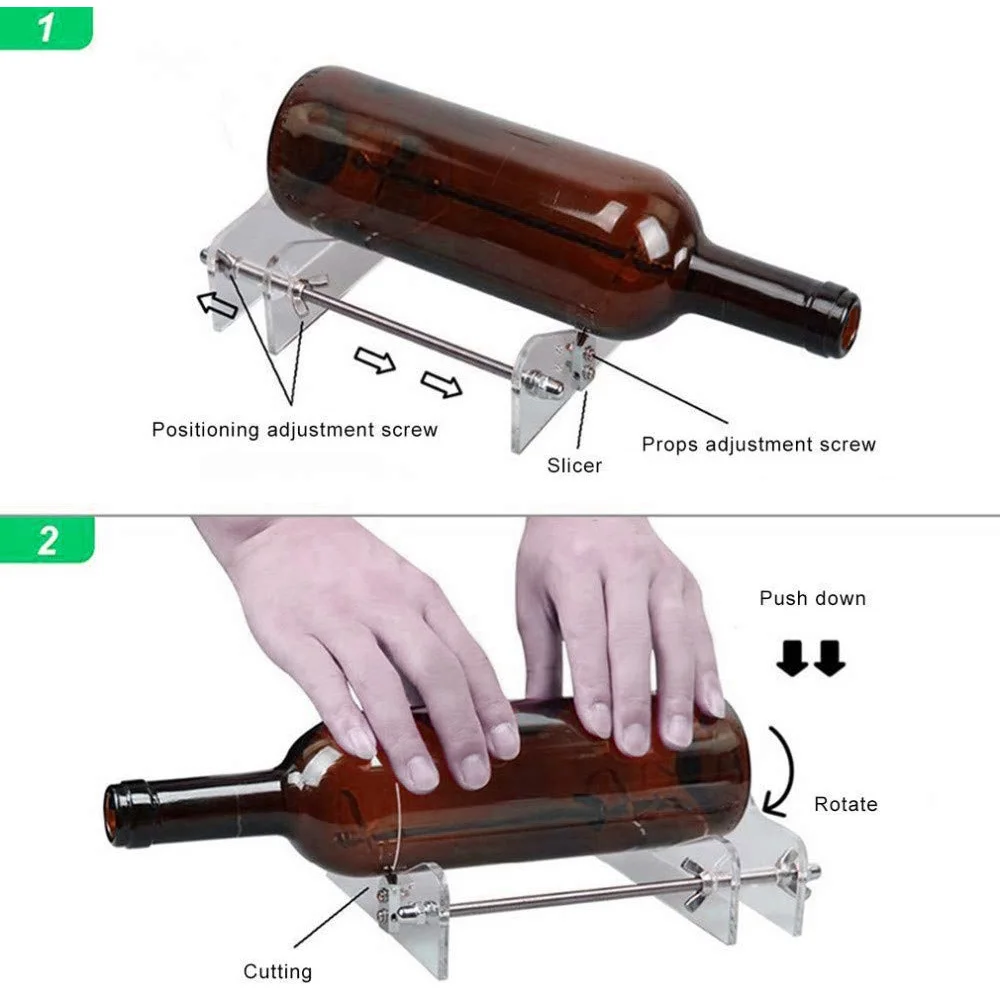 1

Positioning adjustment screw

Slicer

Props adjustment screw

2

Push down

Rotate

Cutting