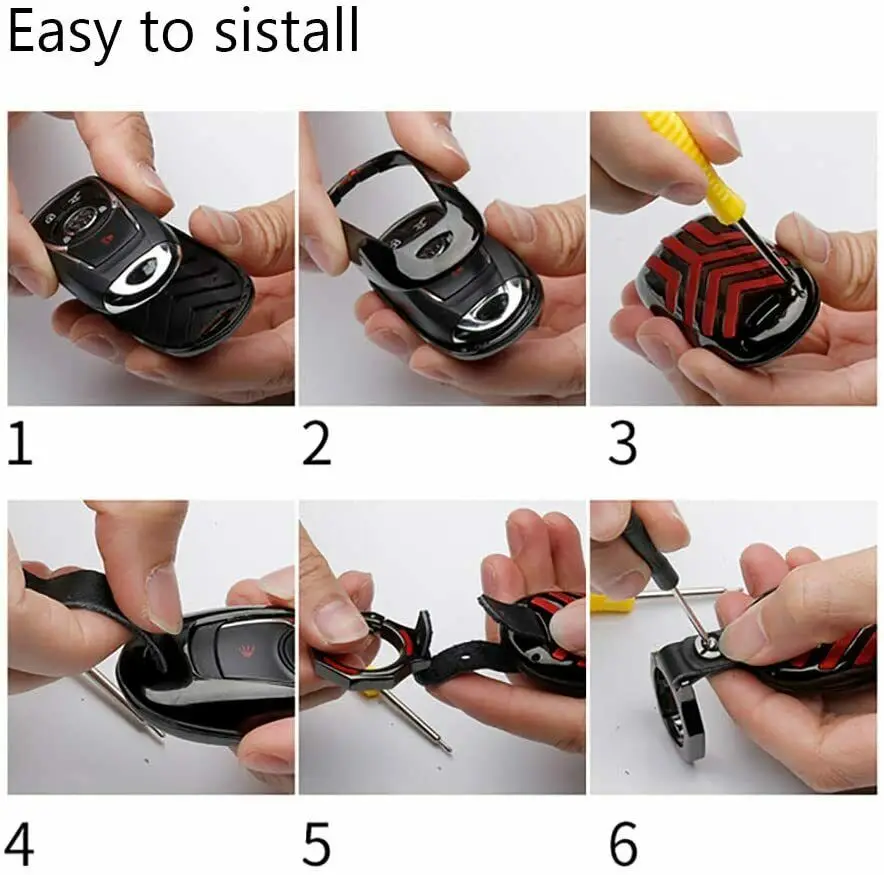 Easy to sistall

1

2

3

4

5

6